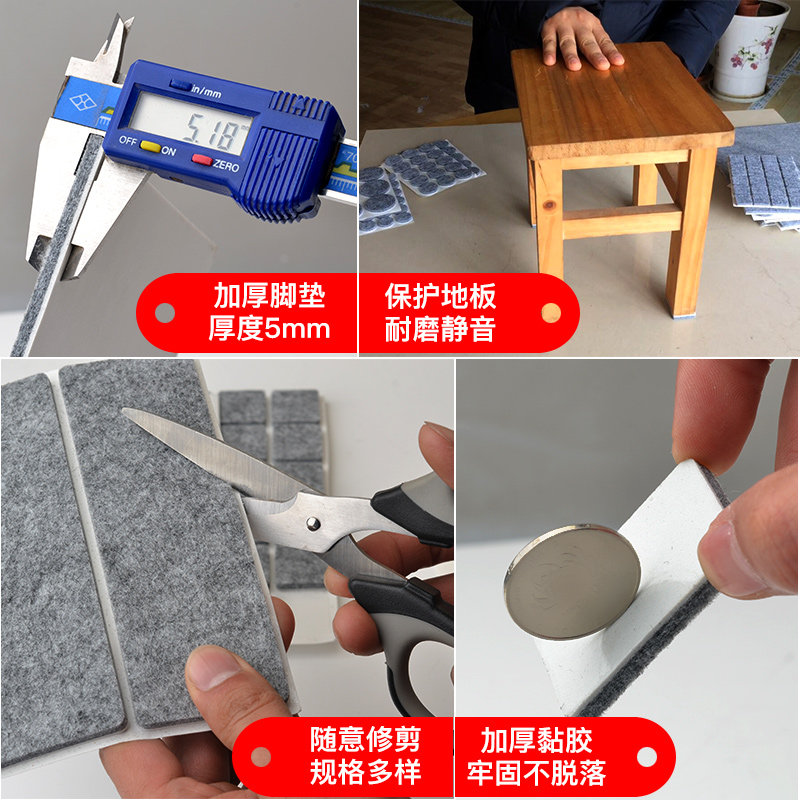 in/mm
5.18
OFF ON ZERO

加厚脚垫
厚度5mm

保护地板
耐磨静音

随意修剪
规格多样

加厚黏胶
牢固不脱落