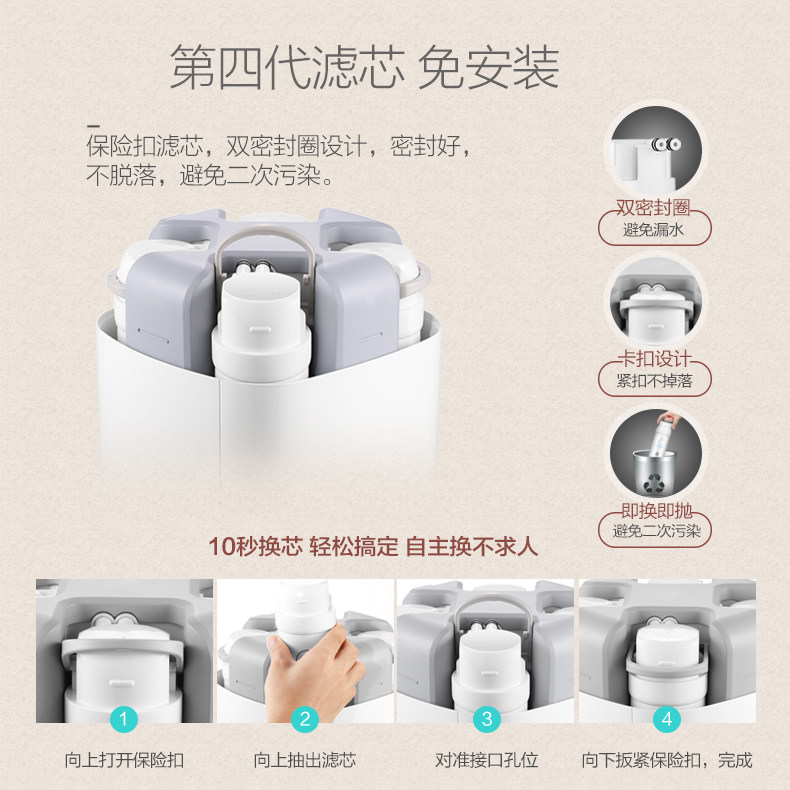 第四代滤芯 免安装

保险扣滤芯，双密封圈设计，密封好，不脱落，避免二次污染。

双密封圈
避免漏水

卡扣设计
紧扣不掉落

即换即抛
避免二次污染

10秒换芯 轻松搞定 自主换不求人

1
向上打开保险扣

2
向上抽出滤芯

3
对准接口孔位

4
向下扳紧保险扣，完成