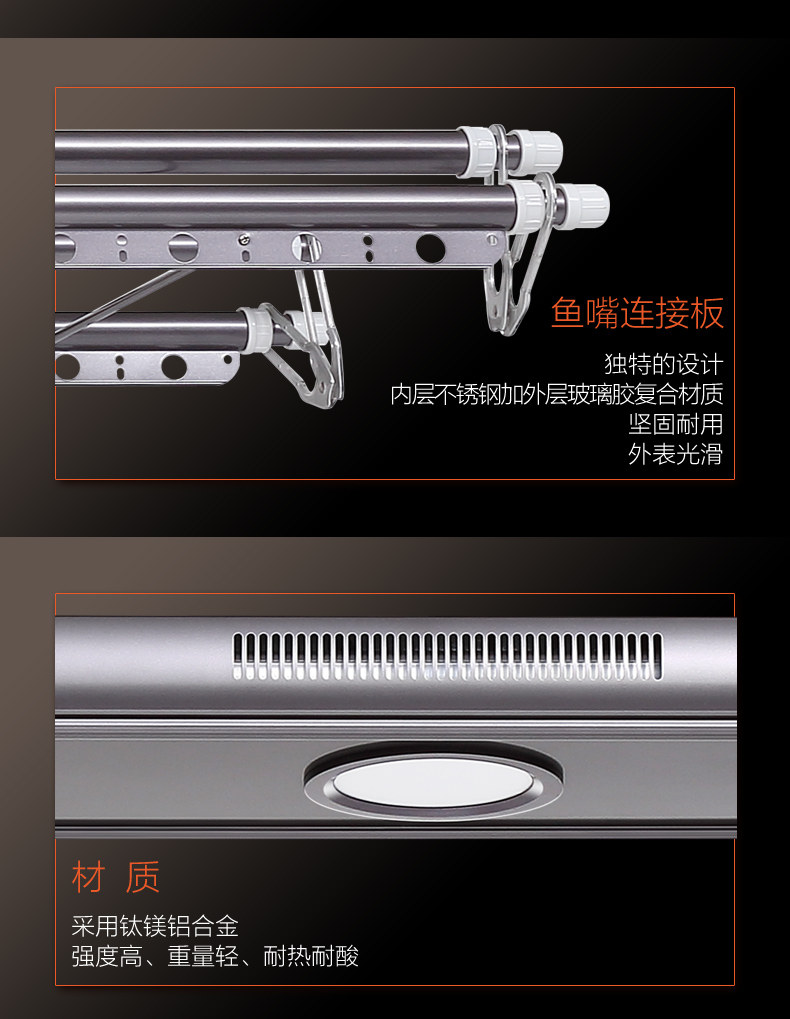 鱼嘴连接板

独特的设计
内层不锈钢加外层玻璃胶复合材质
坚固耐用
外表光滑

材 质

采用钛镁铝合金
强度高、重量轻、耐热耐酸