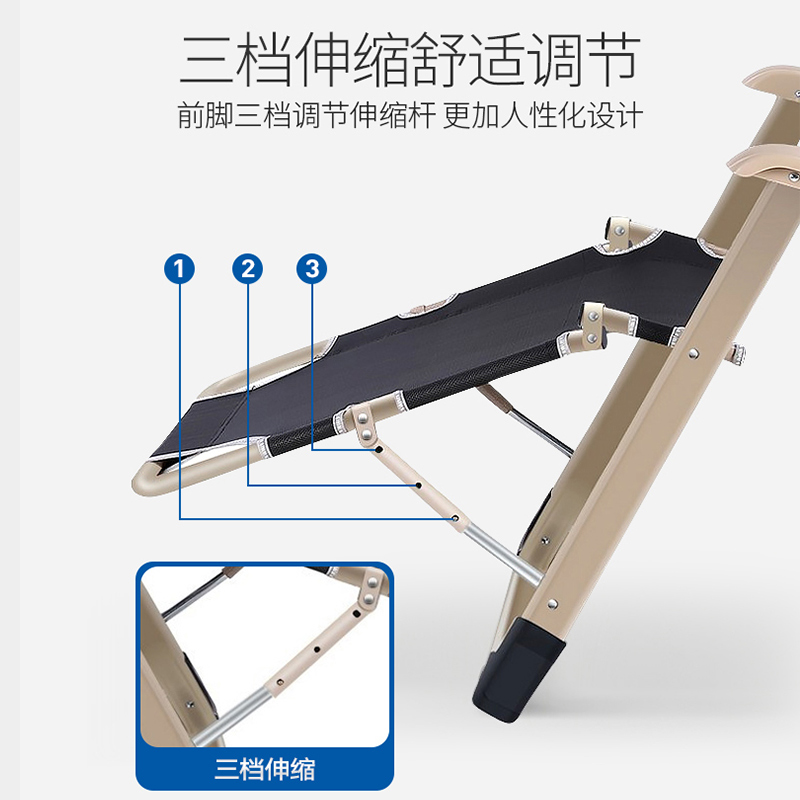 三档伸缩舒适调节

前脚三档调节伸缩杆 更加人性化设计

1

2

3

三档伸缩