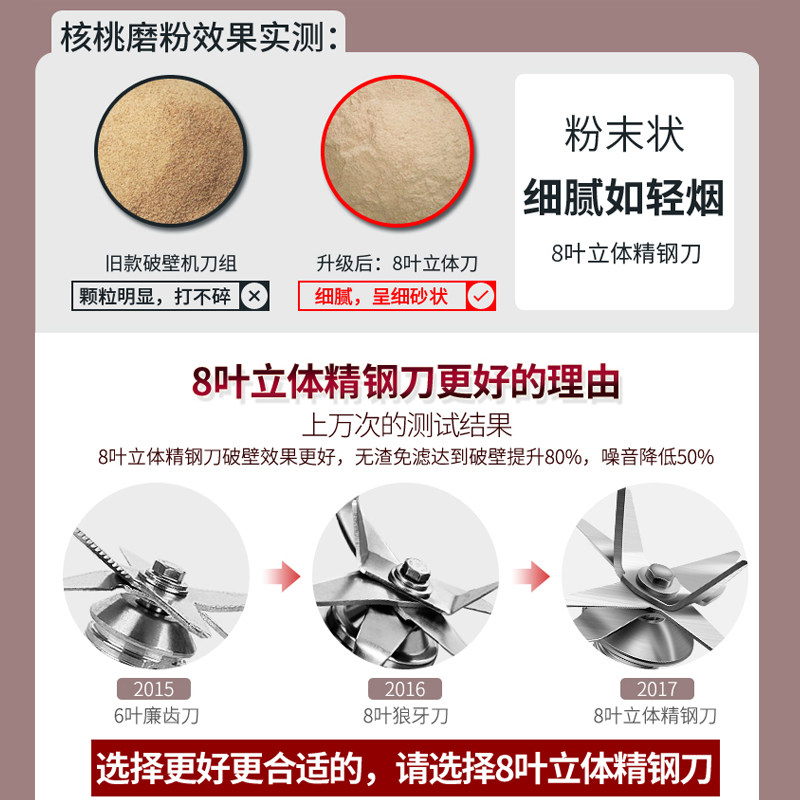 核桃磨粉效果实测：

旧款破壁机刀组
颗粒明显，打不碎

升级后：8叶立体刀
细腻，呈细砂状

粉末状
细腻如轻烟
8叶立体精钢刀

8叶立体精钢刀更好的理由
上万次的测试结果
8叶立体精钢刀破壁效果更好，无渣免滤达到破壁提升80%，噪音降低50%

2015
6叶廉齿刀

2016
8叶狼牙刀

2017
8叶立体精钢刀

选择更好更合适的，请选择8叶立体精钢刀