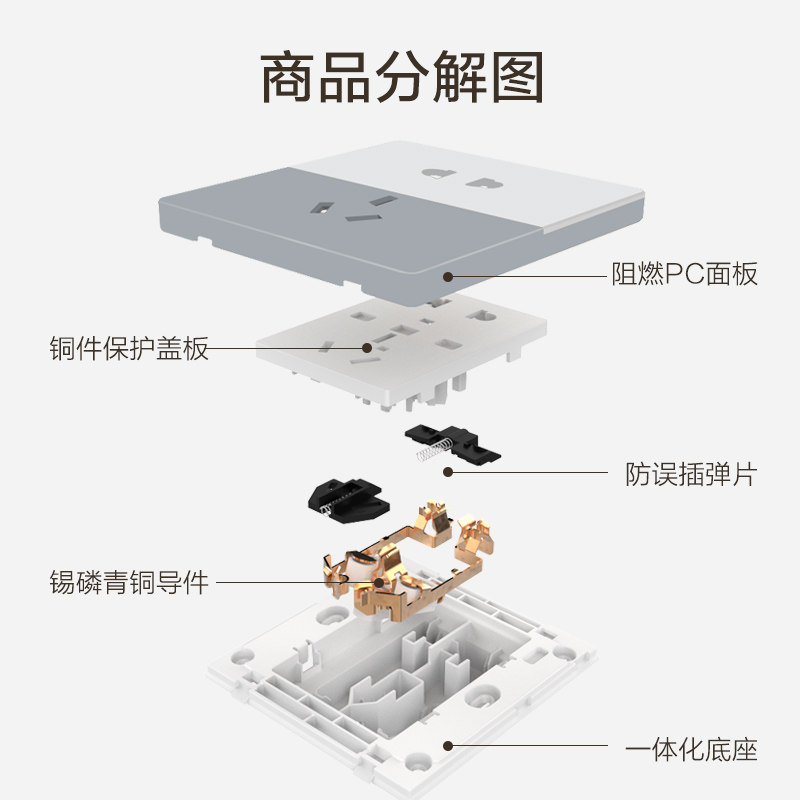 商品分解图

阻燃PC面板

铜件保护盖板

防误插弹片

锡磷青铜导件

一体化底座