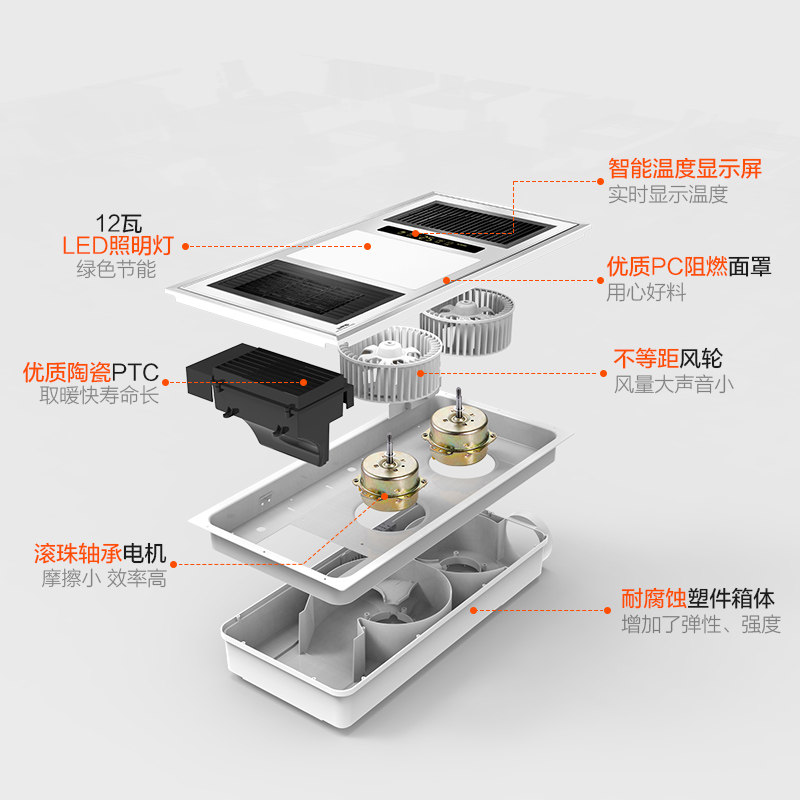 智能温度显示屏
实时显示温度

12瓦
LED照明灯
绿色节能

优质PC阻燃面罩
用心好料

优质陶瓷PTC
取暖快寿命长

不等距风轮
风量大声音小

滚珠轴承电机
摩擦小 效率高

耐腐蚀塑件箱体
增加了弹性、强度