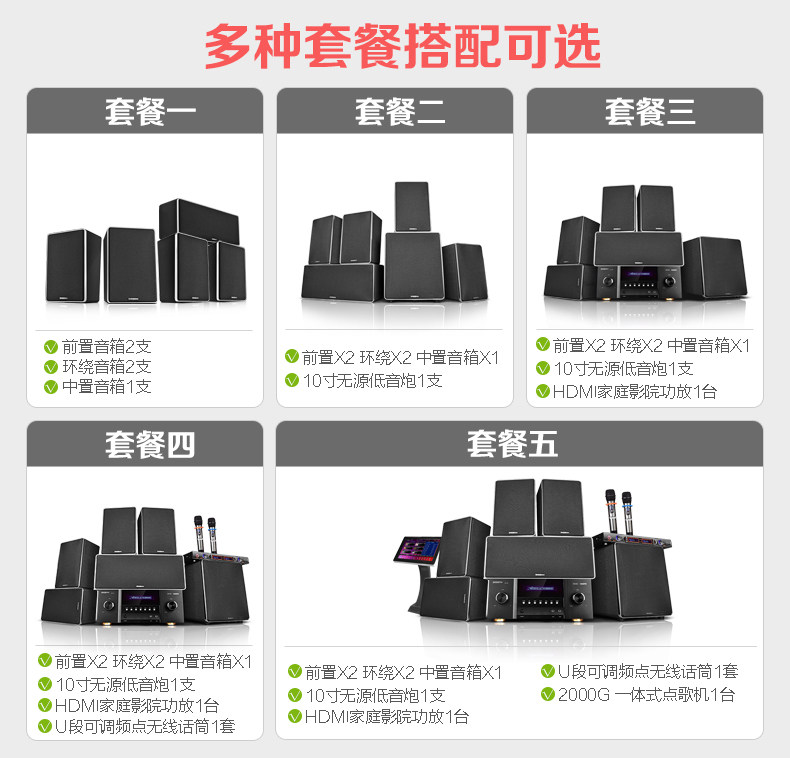 多种套餐搭配可选

套餐一

前置音箱2支
环绕音箱2支
中置音箱1支

套餐二

前置X2 环绕X2 中置音箱X1
10寸无源低音炮1支

套餐三

前置X2 环绕X2 中置音箱X1
10寸无源低音炮1支
HDMI家庭影院功放1台

套餐四

前置X2 环绕X2 中置音箱X1
10寸无源低音炮1支
HDMI家庭影院功放1台
U段可调频点无线话筒1套

套餐五

前置X2 环绕X2 中置音箱X1
10寸无源低音炮1支
HDMI家庭影院功放1台

U段可调频点无线话筒1套
2000G 一体式点歌机1台