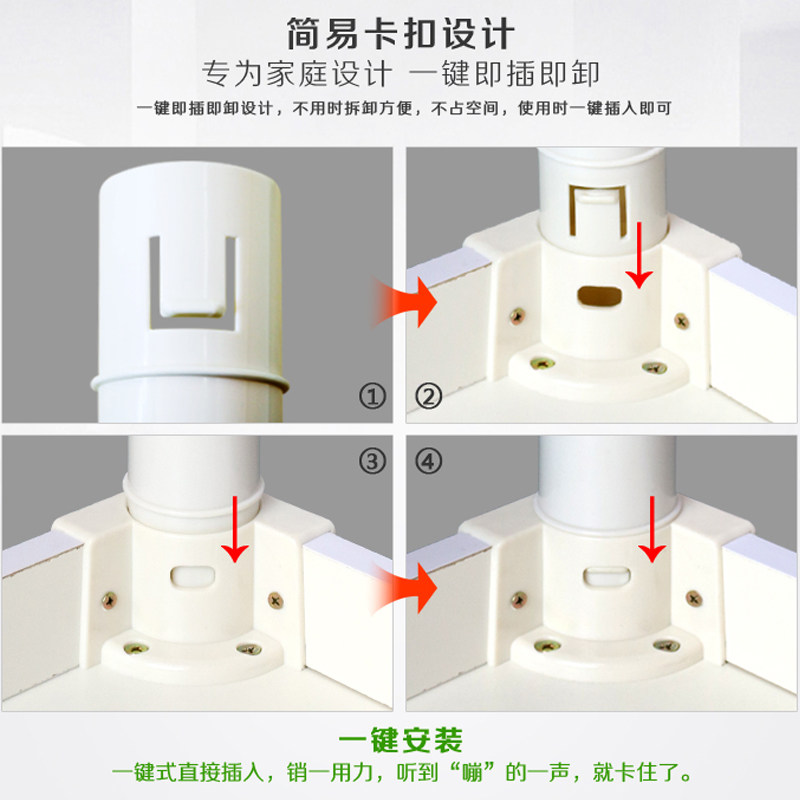 简易卡扣设计
专为家庭设计 一键即插即卸
一键即插即卸设计，不用时拆卸方便，不占空间，使用时一键插入即可

①
②
③
④

一键安装
一键式直接插入，销一用力，听到“嘣”的一声，就卡住了。