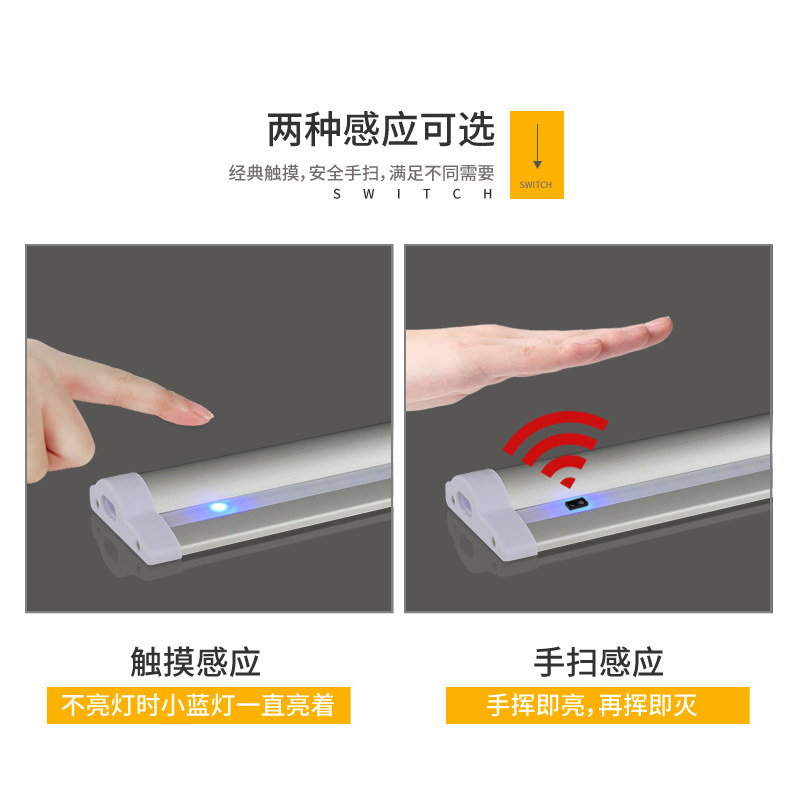 两种感应可选

经典触摸，安全手扫，满足不同需要

SWITCH

SWITCH

触摸感应

不亮灯时小蓝灯一直亮着

手扫感应

手挥即亮，再挥即灭