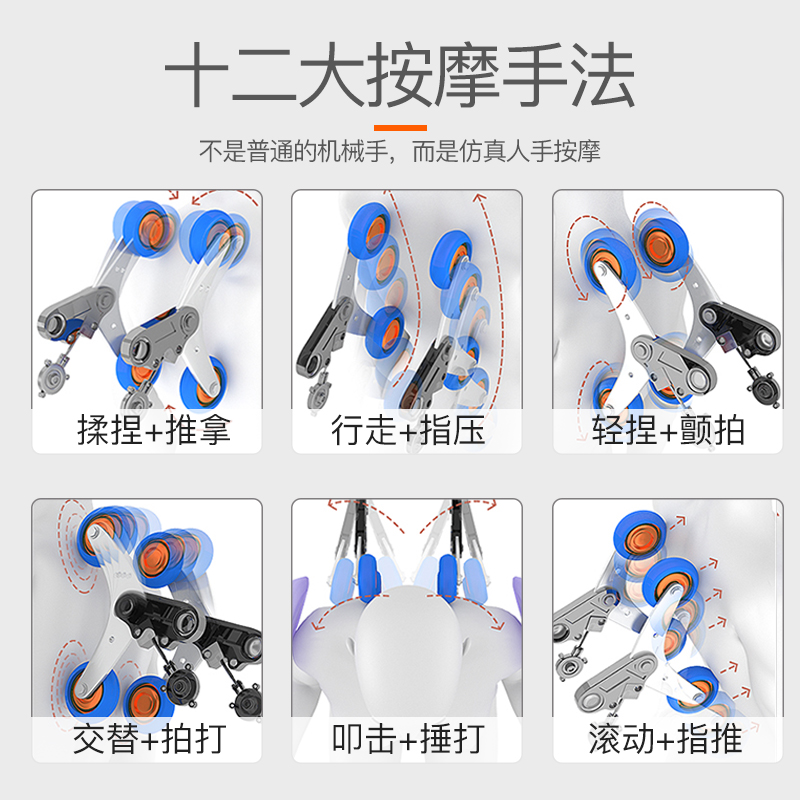 十二大按摩手法

不是普通的机械手，而是仿真人手按摩

揉捏+推拿

行走+指压

轻捏+颤拍

交替+拍打

叩击+捶打

滚动+指推