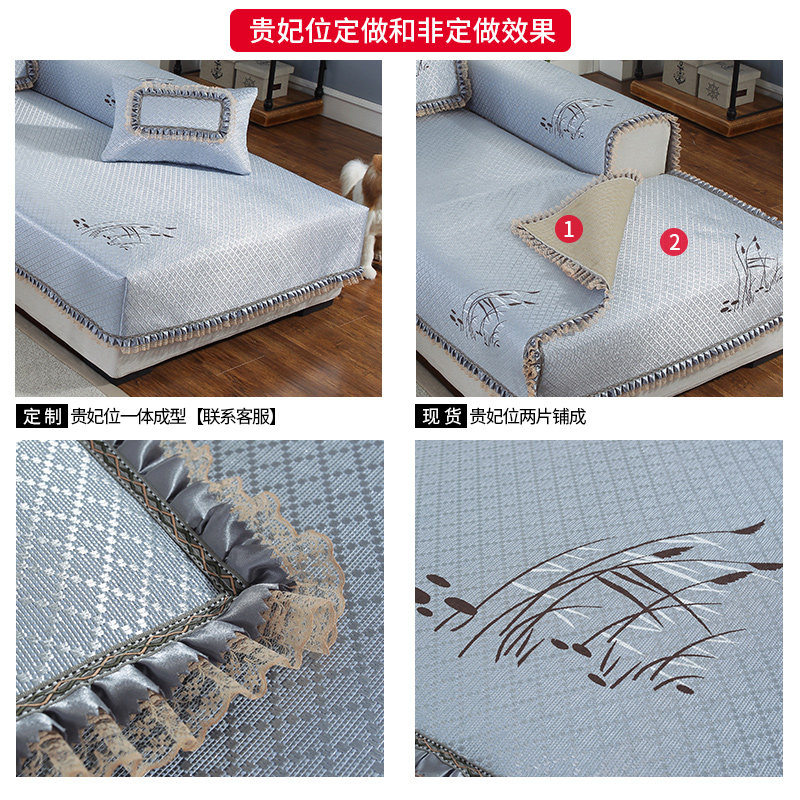 贵妃位定做和非定做效果

1

2

定制 贵妃位一体成型【联系客服】

现货 贵妃位两片铺成