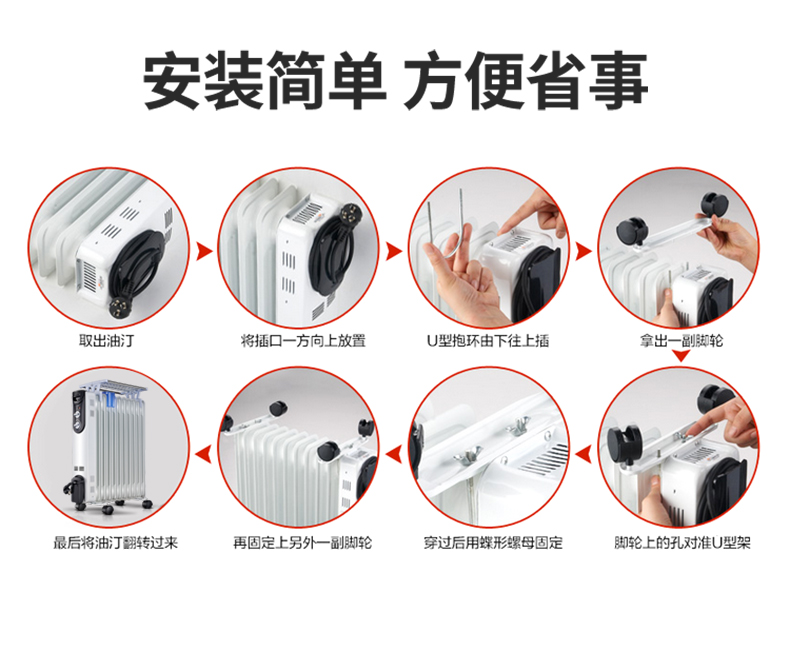 安装简单 方便省事

取出油汀

将插口一方向上放置

U型抱环由下往上插

拿出一副脚轮

脚轮上的孔对准U型架

穿过后用蝶形螺母固定

再固定上另外一副脚轮

最后将油汀翻转过来