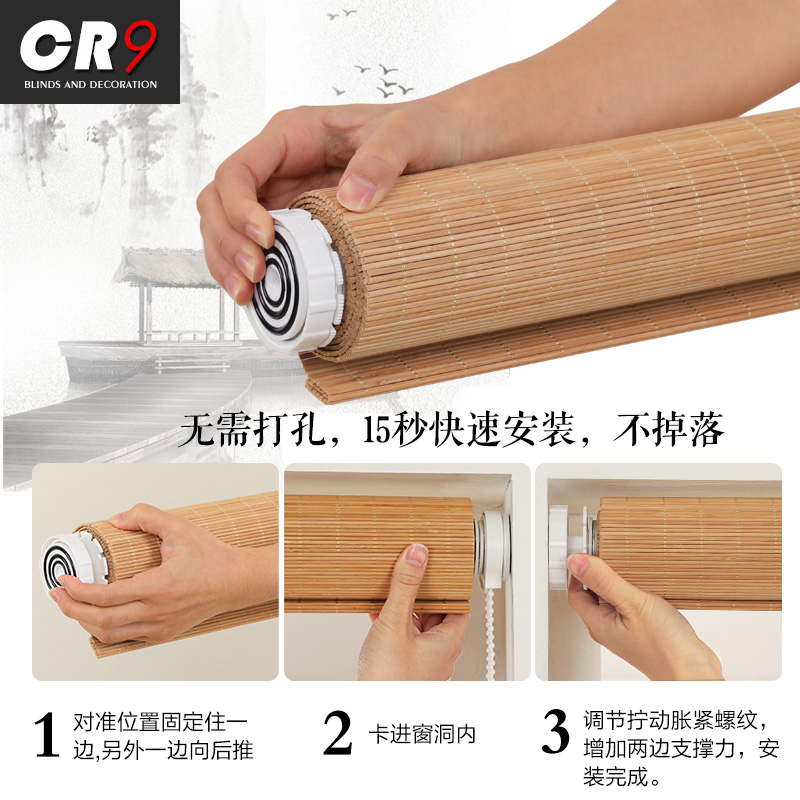 CR9
BLINDS AND DECORATION

无需打孔，15秒快速安装，不掉落

1 对准位置固定住一边,另外一边向后推

2 卡进窗洞内

3 调节拧动胀紧螺纹，增加两边支撑力，安装完成。