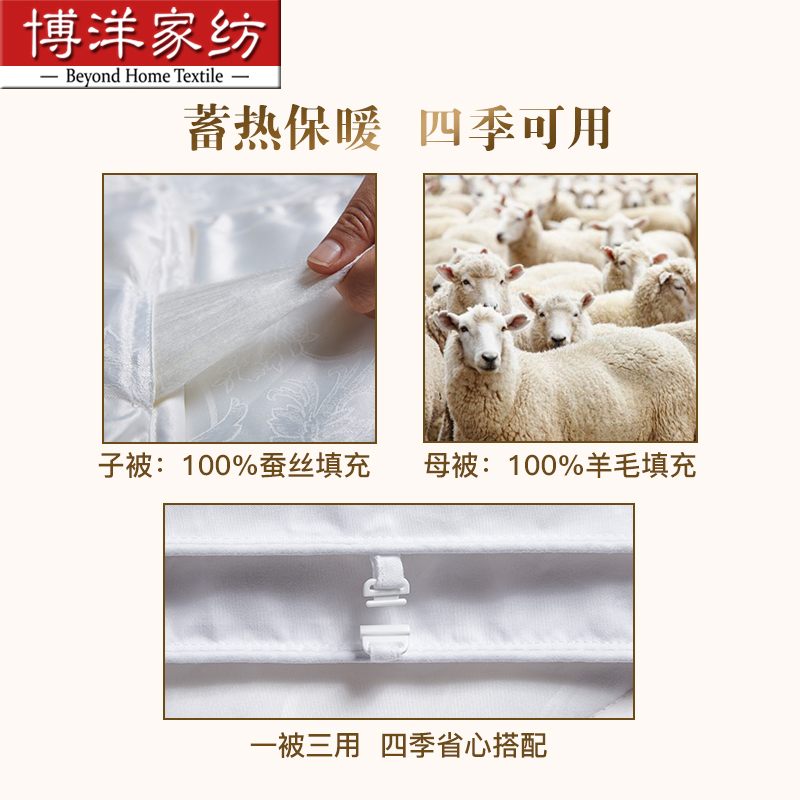 博洋家纺
— Beyond Home Textile —

蓄热保暖 四季可用

子被：100%蚕丝填充

母被：100%羊毛填充

一被三用 四季省心搭配