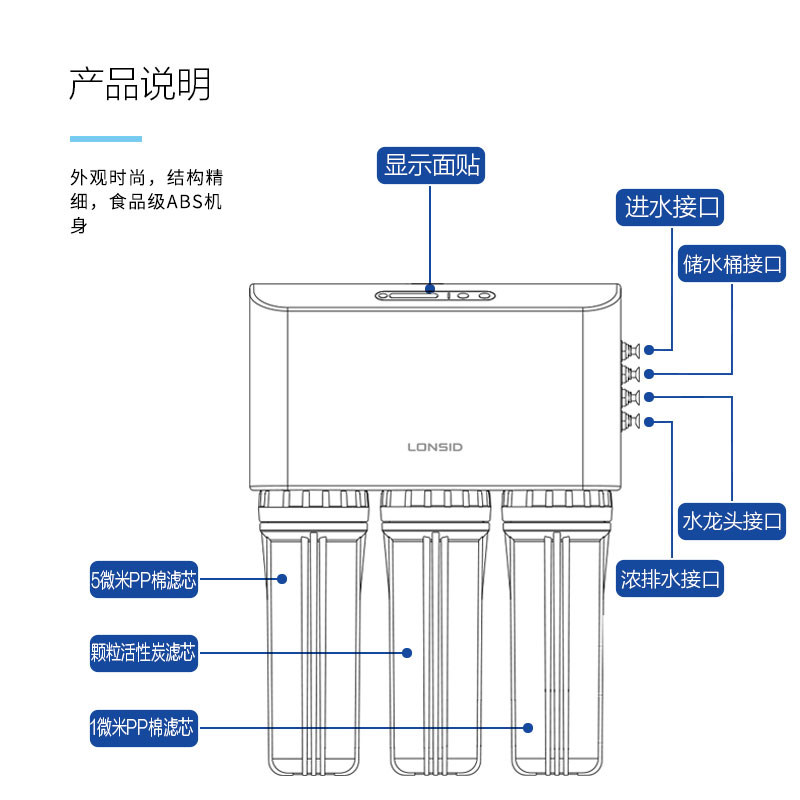 产品说明

外观时尚，结构精细，食品级ABS机身

显示面贴

进水接口

储水桶接口

LONSID

水龙头接口

浓排水接口

5微米PP棉滤芯

颗粒活性炭滤芯

1微米PP棉滤芯