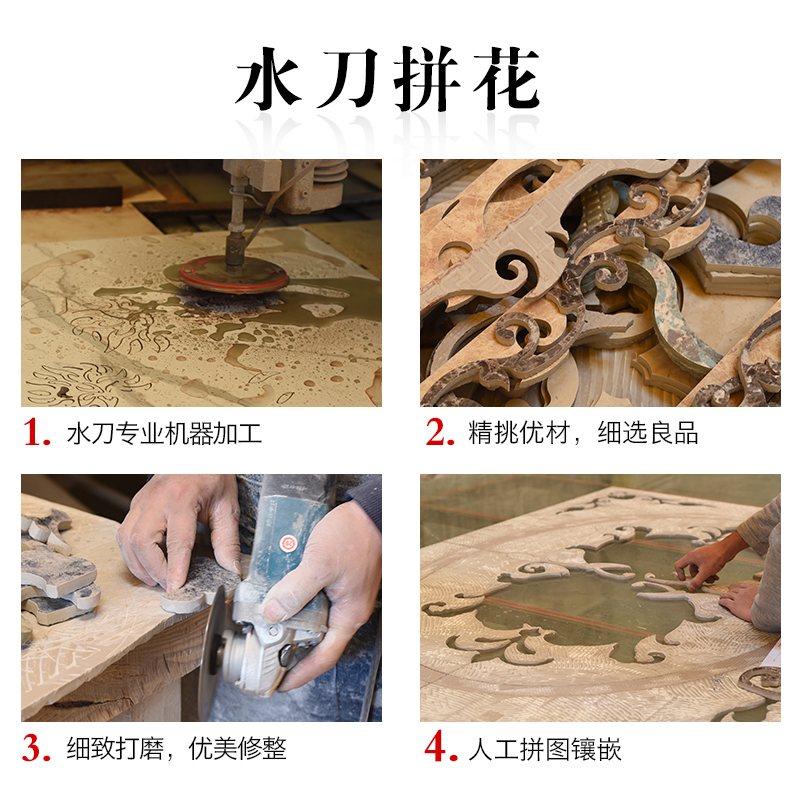 水刀拼花

1. 水刀专业机器加工

2. 精挑优材，细选良品

3. 细致打磨，优美修整

4. 人工拼图镶嵌