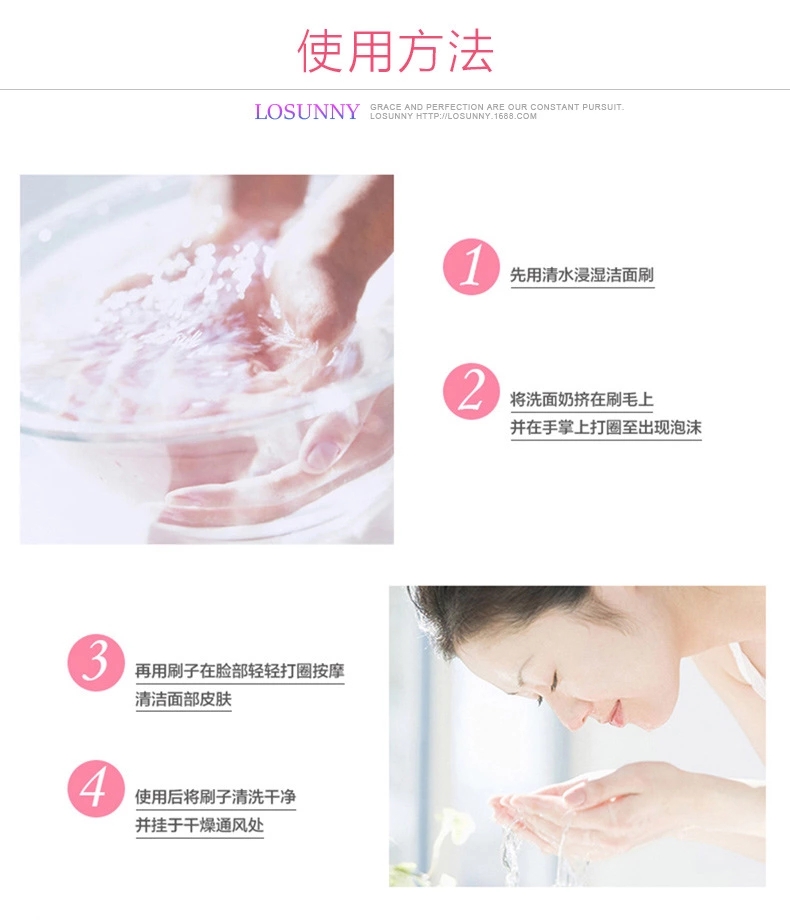 使用方法

LOSUNNY GRACE AND PERFECTION ARE OUR CONSTANT PURSUIT. LOSUNNY HTTP://LOSUNNY.1688.COM

1 先用清水浸湿洁面刷

2 将洗面奶挤在刷毛上
并在手掌上打圈至出现泡沫

3 再用刷子在脸部轻轻打圈按摩
清洁面部皮肤

4 使用后将刷子清洗干净
并挂于干燥通风处