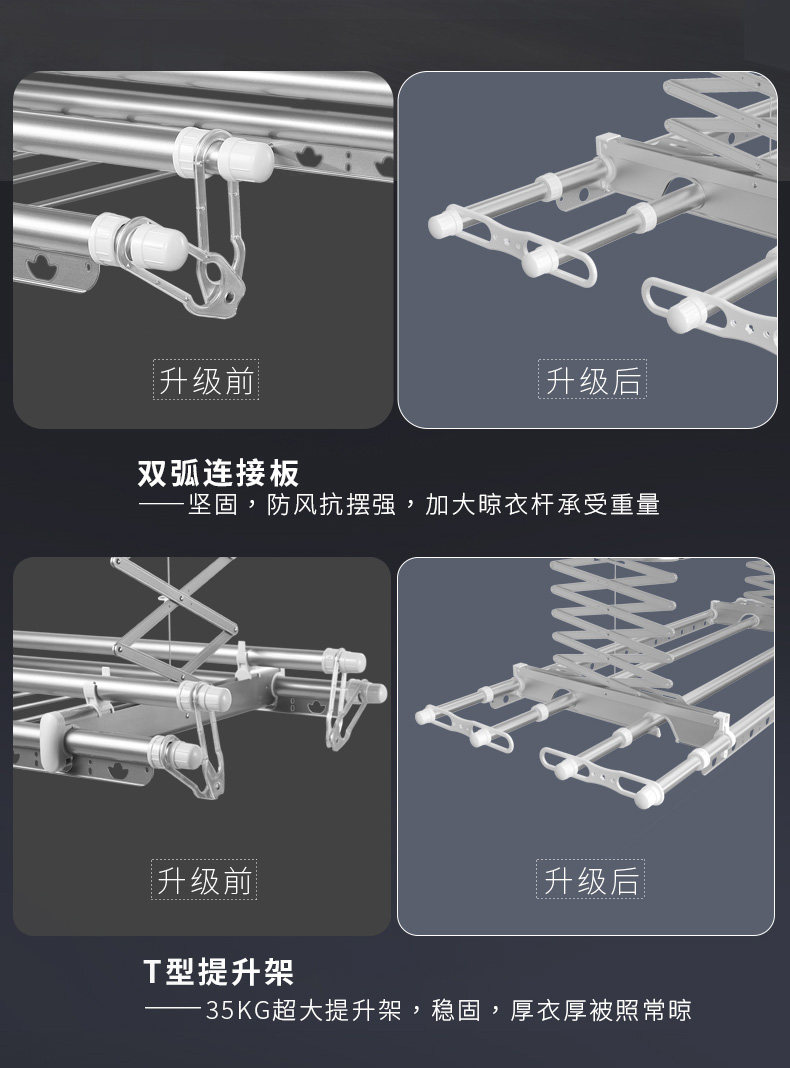 升级前

升级后

双弧连接板

——坚固，防风抗摆强，加大晾衣杆承受重量

升级前

升级后

T型提升架

——35KG超大提升架，稳固，厚衣厚被照常晾