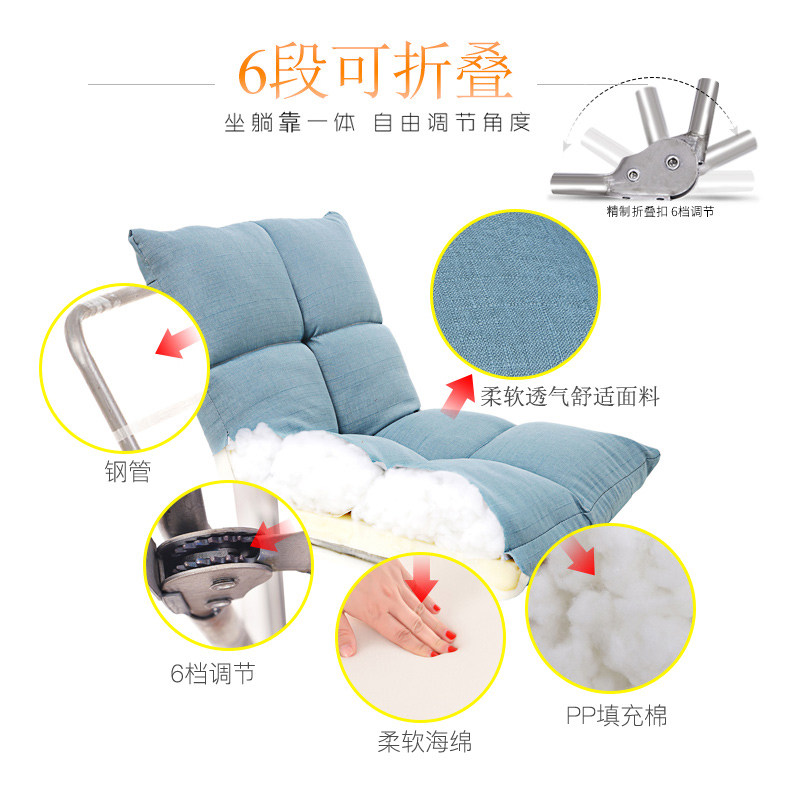 6段可折叠

坐躺靠一体 自由调节角度

精制折叠扣 6档调节

柔软透气舒适面料

钢管

6档调节

柔软海绵

PP填充棉