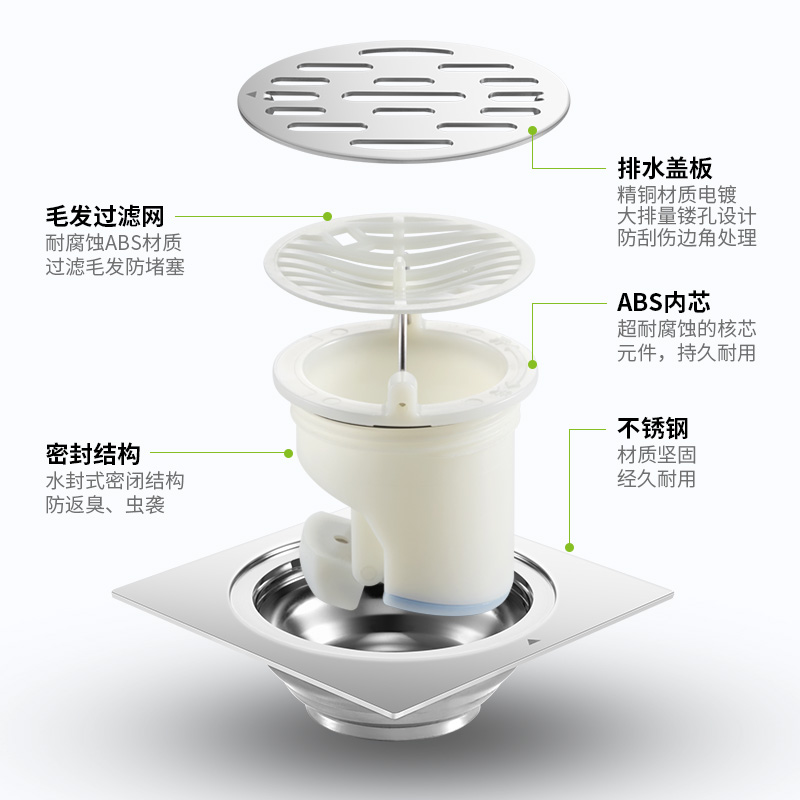 排水盖板
精铜材质电镀
大排量镂孔设计
防刮伤边角处理

毛发过滤网
耐腐蚀ABS材质
过滤毛发防堵塞

ABS内芯
超耐腐蚀的核芯
元件，持久耐用

密封结构
水封式密闭结构
防返臭、虫袭

不锈钢
材质坚固
经久耐用