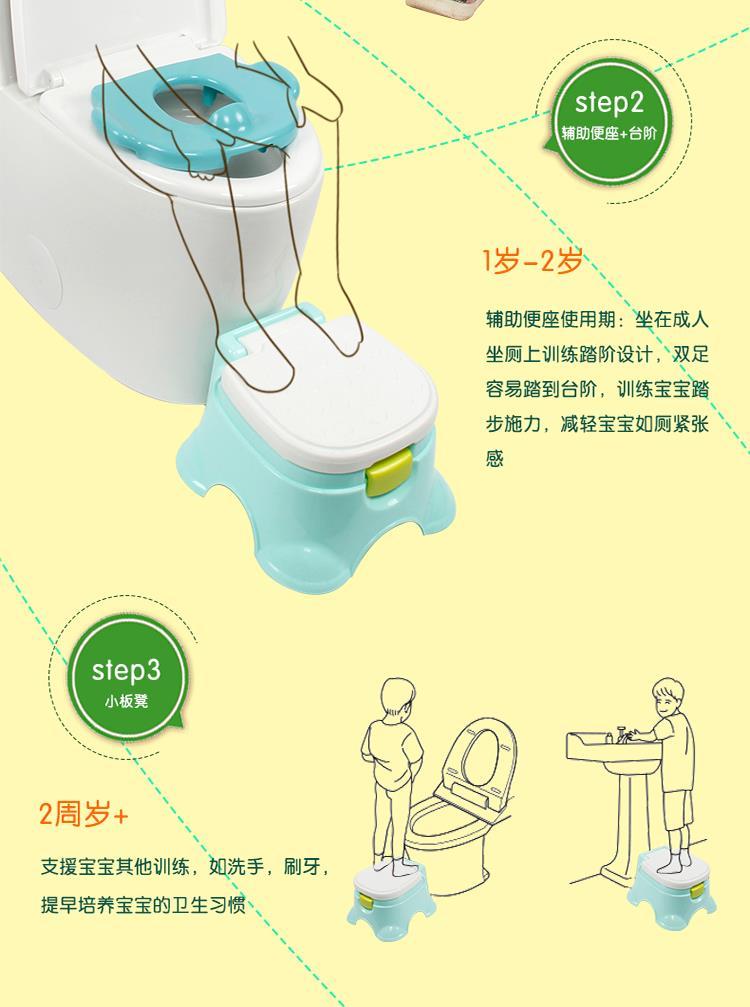 step2
辅助便座+台阶

1岁-2岁

辅助便座使用期：坐在成人坐厕上训练踏阶设计，双足容易踏到台阶，训练宝宝踏步施力，减轻宝宝如厕紧张感

step3
小板凳

2周岁+

支援宝宝其他训练，如洗手，刷牙，提早培养宝宝的卫生习惯