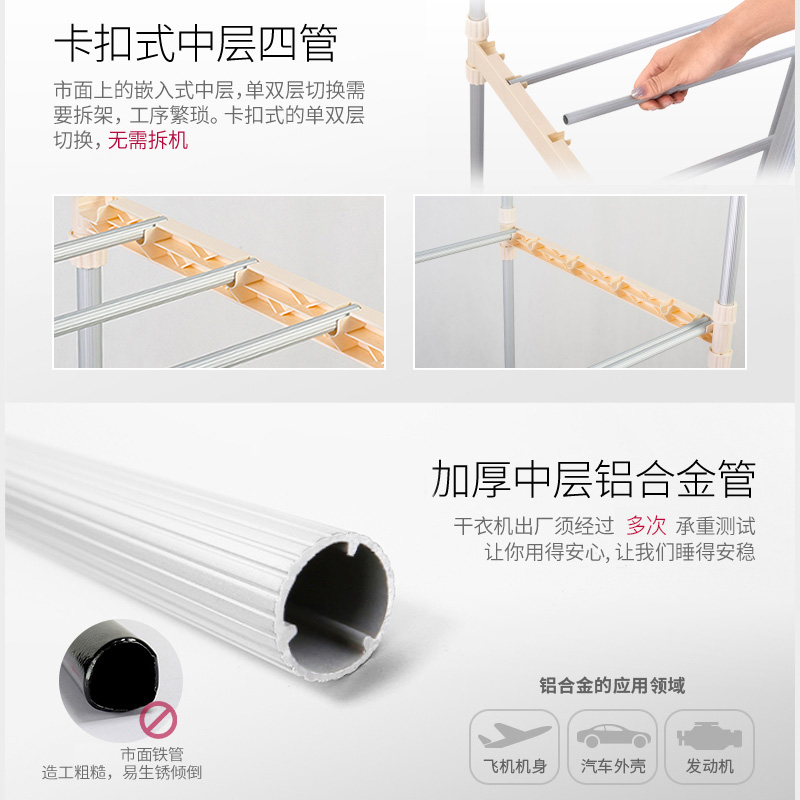 卡扣式中层四管

市面上的嵌入式中层，单双层切换需要拆架，工序繁琐。卡扣式的单双层切换，无需拆机

加厚中层铝合金管

干衣机出厂须经过 多次 承重测试
让你用得安心，让我们睡得安稳

市面铁管
造工粗糙，易生锈倾倒

铝合金的应用领域

飞机机身

汽车外壳

发动机