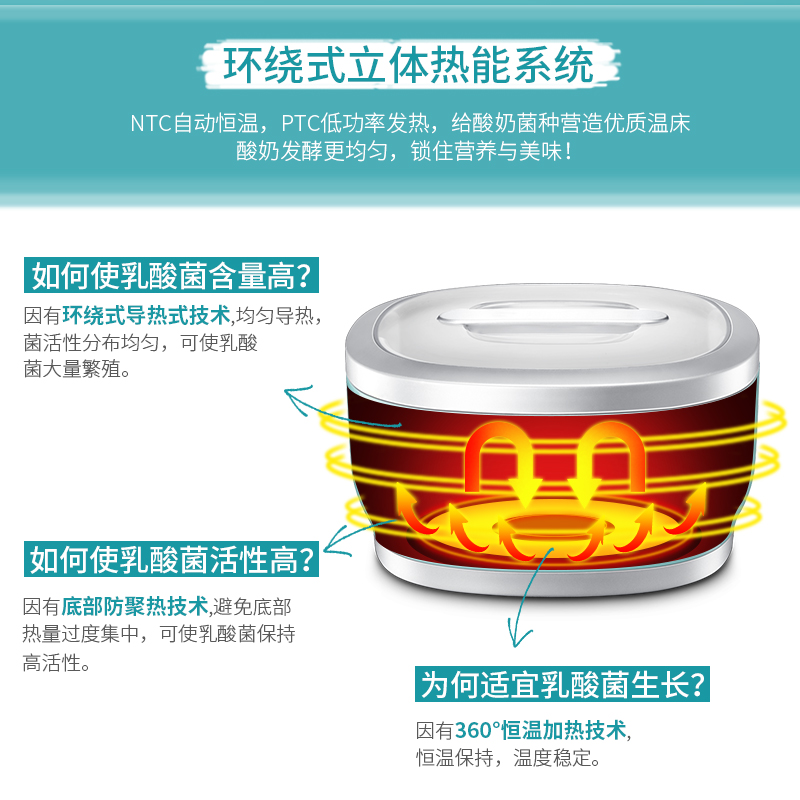 环绕式立体热能系统

NTC自动恒温，PTC低功率发热，给酸奶菌种营造优质温床
酸奶发酵更均匀，锁住营养与美味！

如何使乳酸菌含量高?

因有环绕式导热式技术,均匀导热，菌活性分布均匀，可使乳酸菌大量繁殖。

如何使乳酸菌活性高?

因有底部防聚热技术,避免底部热量过度集中，可使乳酸菌保持高活性。

为何适宜乳酸菌生长?

因有360°恒温加热技术，恒温保持，温度稳定。