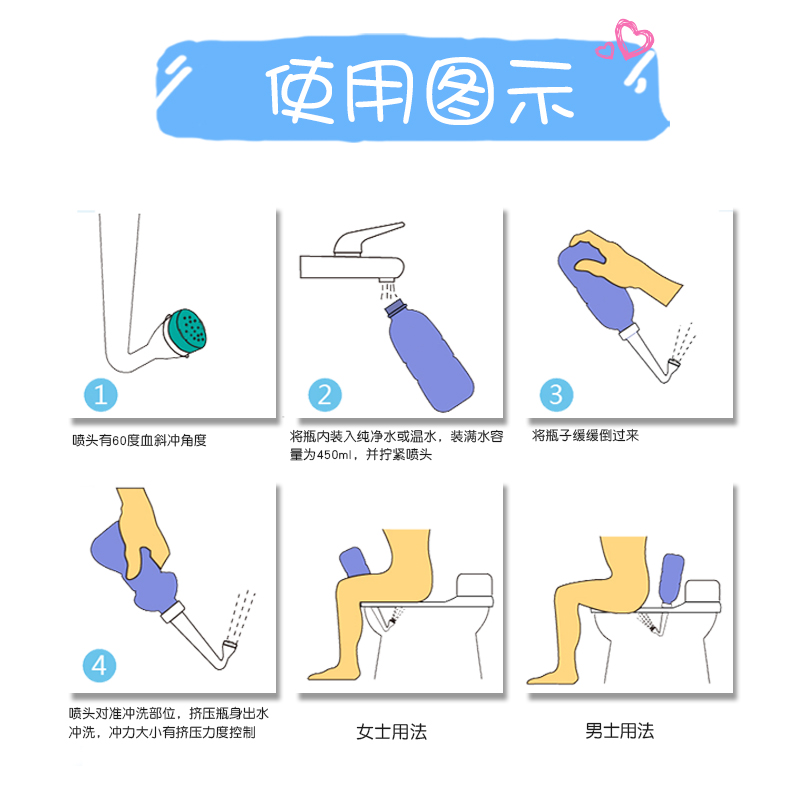 使用图示

1

喷头有60度血斜冲角度

2

将瓶内装入纯净水或温水，装满水容量为450ml，并拧紧喷头

3

将瓶子缓缓倒过来

4

喷头对准冲洗部位，挤压瓶身出水冲洗，冲力大小有挤压力度控制

女士用法

男士用法