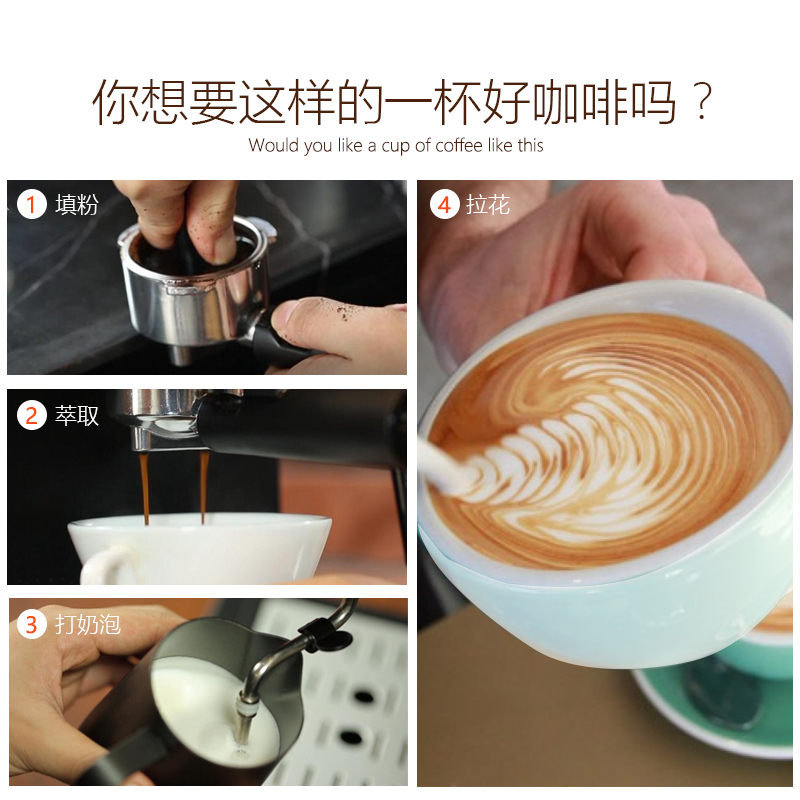 你想要这样的一杯好咖啡吗？
Would you like a cup of coffee like this

1 填粉

2 萃取

3 打奶泡

4 拉花