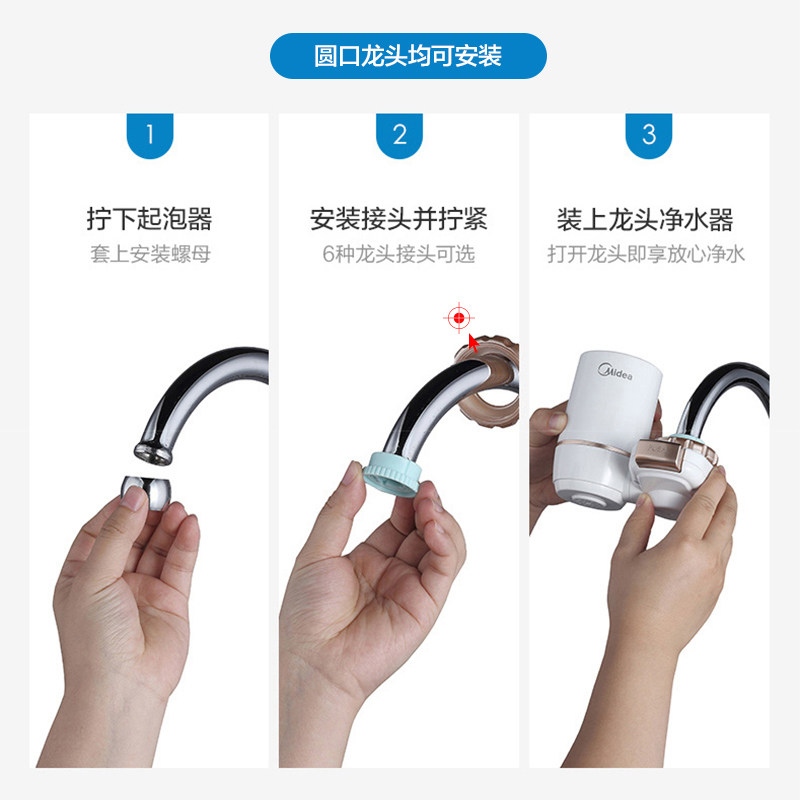 圆口龙头均可安装

1

拧下起泡器

套上安装螺母

2

安装接头并拧紧

6种龙头接头可选

3

装上龙头净水器

打开龙头即享放心净水

Midea