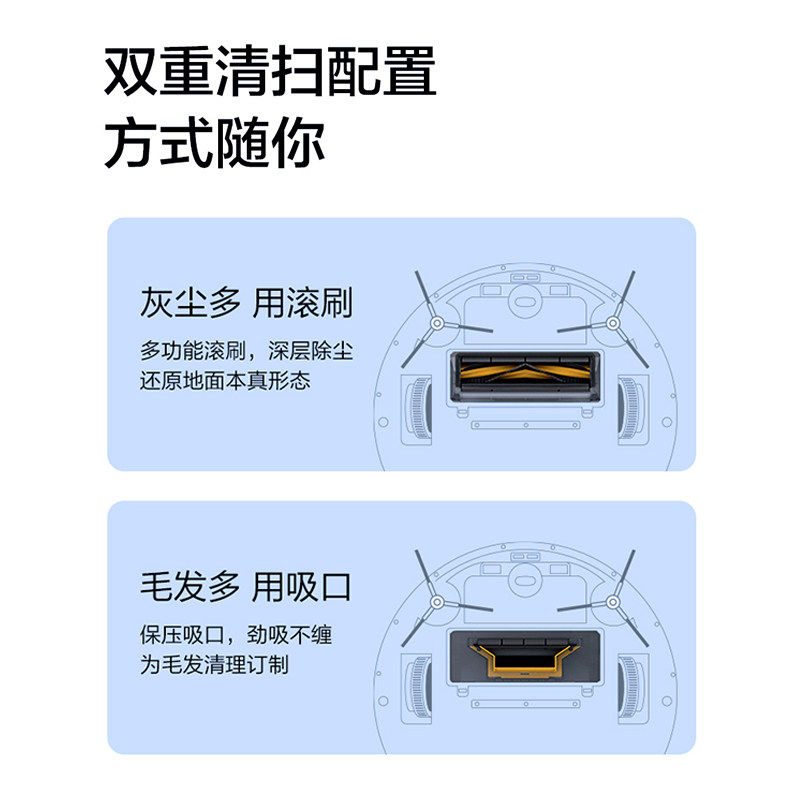 双重清扫配置
方式随你

灰尘多 用滚刷

多功能滚刷，深层除尘
还原地面本真形态

毛发多 用吸口

保压吸口，劲吸不缠
为毛发清理订制