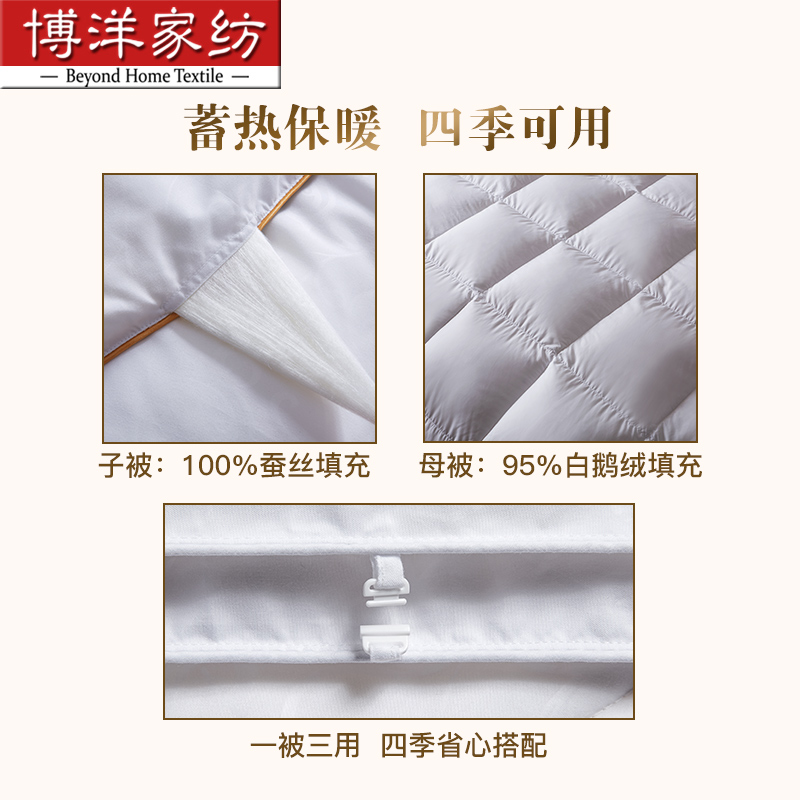 博洋家纺
— Beyond Home Textile —

蓄热保暖 四季可用

子被：100%蚕丝填充

母被：95%白鹅绒填充

一被三用 四季省心搭配