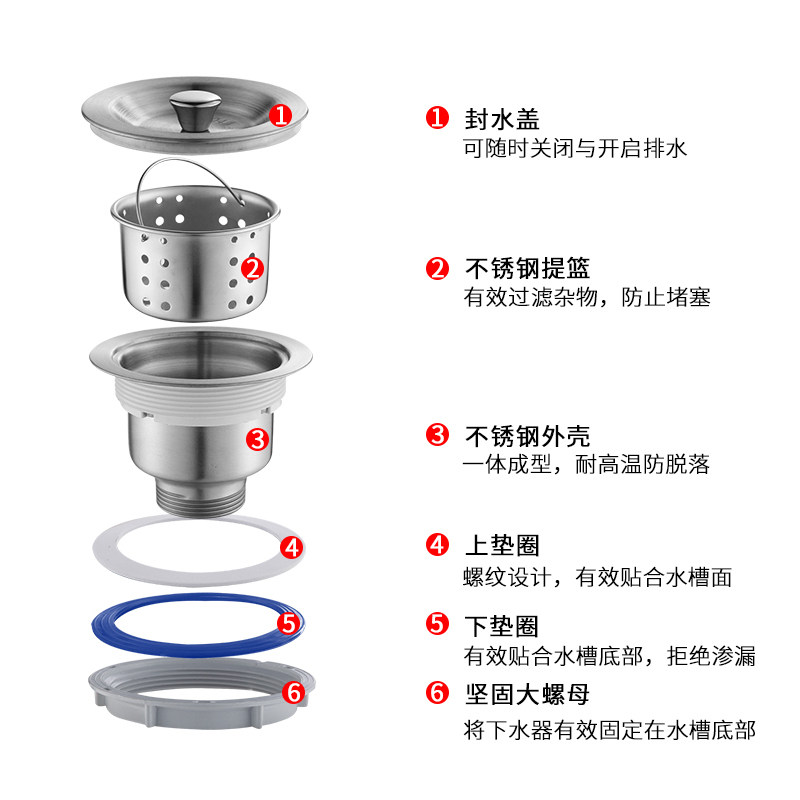 1

2

3

4

5

6

1 封水盖
可随时关闭与开启排水

2 不锈钢提篮
有效过滤杂物，防止堵塞

3 不锈钢外壳
一体成型，耐高温防脱落

4 上垫圈
螺纹设计，有效贴合水槽面

5 下垫圈
有效贴合水槽底部，拒绝渗漏

6 坚固大螺母
将下水器有效固定在水槽底部