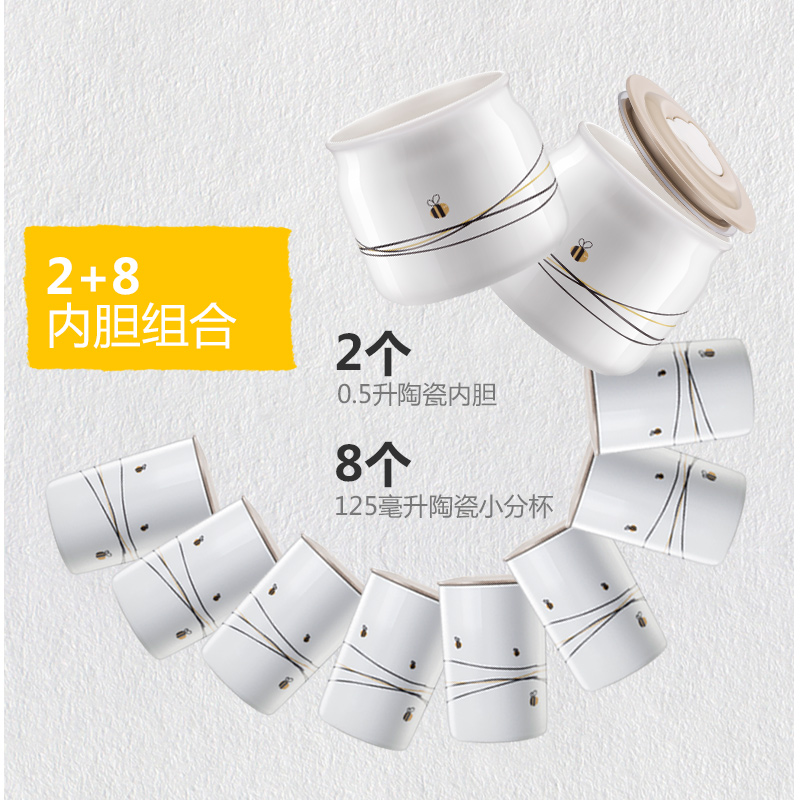 2+8
内胆组合

2个
0.5升陶瓷内胆

8个
125毫升陶瓷小分杯