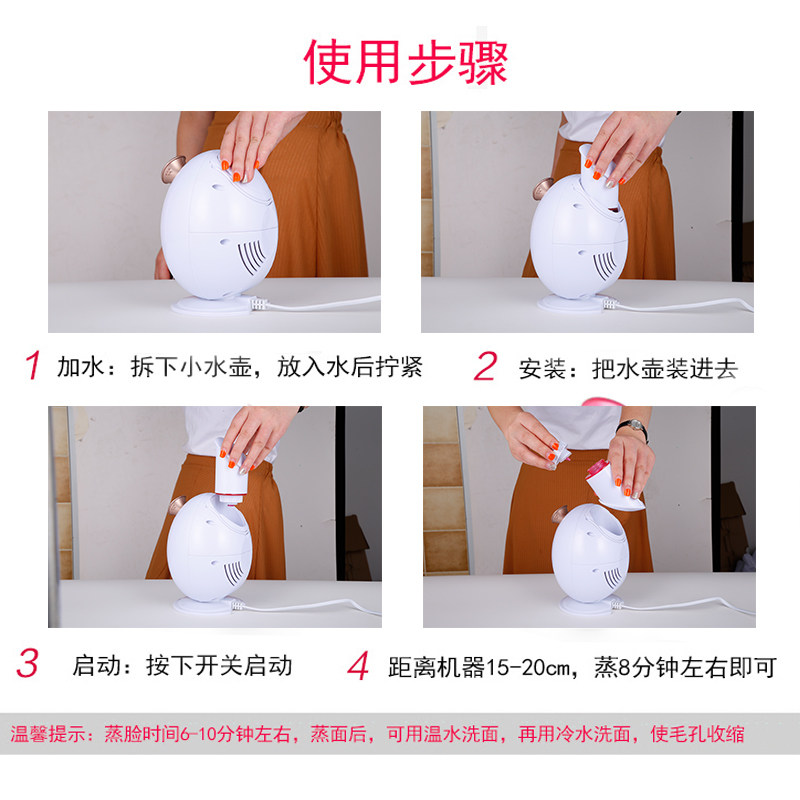 使用步骤

1 加水：拆下小水壶，放入水后拧紧

2 安装：把水壶装进去

3 启动：按下开关启动

4 距离机器15-20cm，蒸8分钟左右即可

温馨提示：蒸脸时间6-10分钟左右，蒸面后，可用温水洗面，再用冷水洗面，使毛孔收缩