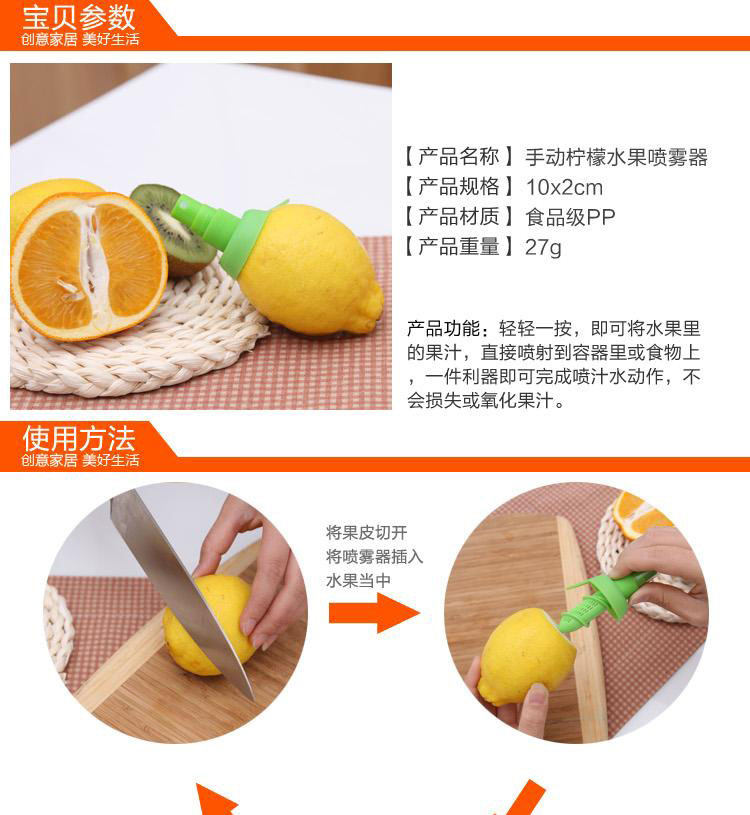 宝贝参数
创意家居 美好生活

【产品名称】手动柠檬水果喷雾器
【产品规格】10x2cm
【产品材质】食品级PP
【产品重量】27g

产品功能：轻轻一按，即可将水果里的果汁，直接喷射到容器里或食物上，一件利器即可完成喷汁水动作，不会损失或氧化果汁。

使用方法
创意家居 美好生活

将果皮切开
将喷雾器插入
水果当中