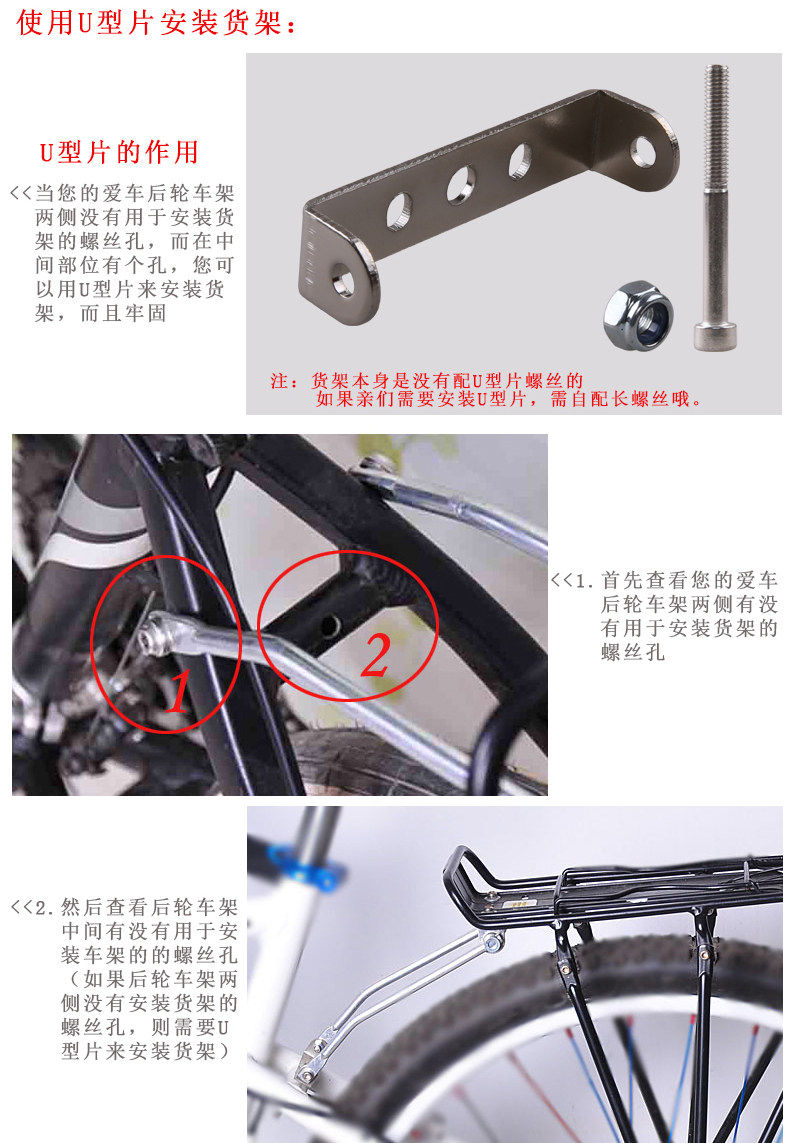 使用U型片安装货架：

U型片的作用

<<当您的爱车后轮车架两侧没有用于安装货架的螺丝孔，而在中间部位有个孔，您可以用U型片来安装货架，而且牢固

注：货架本身是没有配U型片螺丝的
如果亲们需要安装U型片，需自配长螺丝哦。

1

2

<<1.首先查看您的爱车后轮车架两侧有没有用于安装货架的螺丝孔

<<2.然后查看后轮车架中间有没有用于安装车架的的螺丝孔（如果后轮车架两侧没有安装货架的螺丝孔，则需要U型片来安装货架）