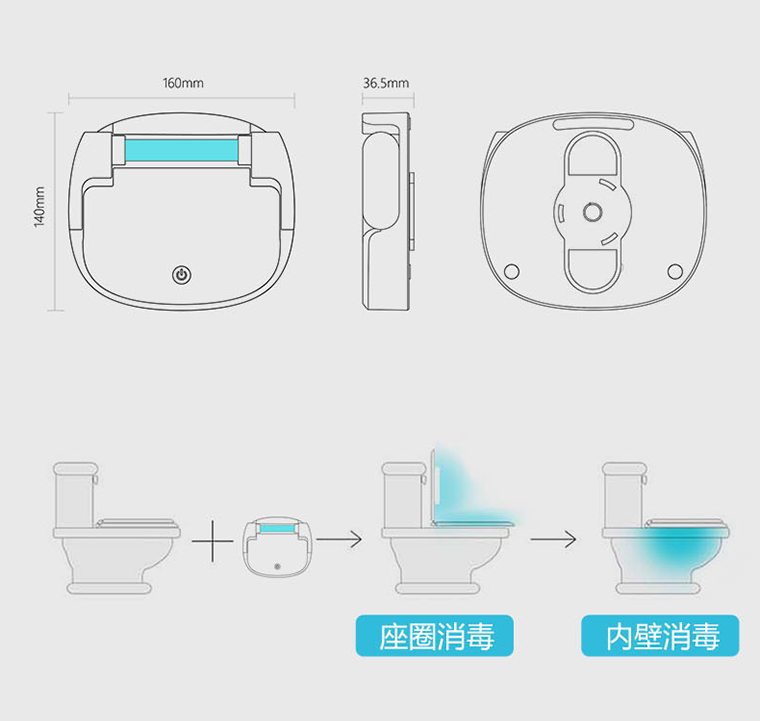 160mm

36.5mm

140mm

座圈消毒

内壁消毒