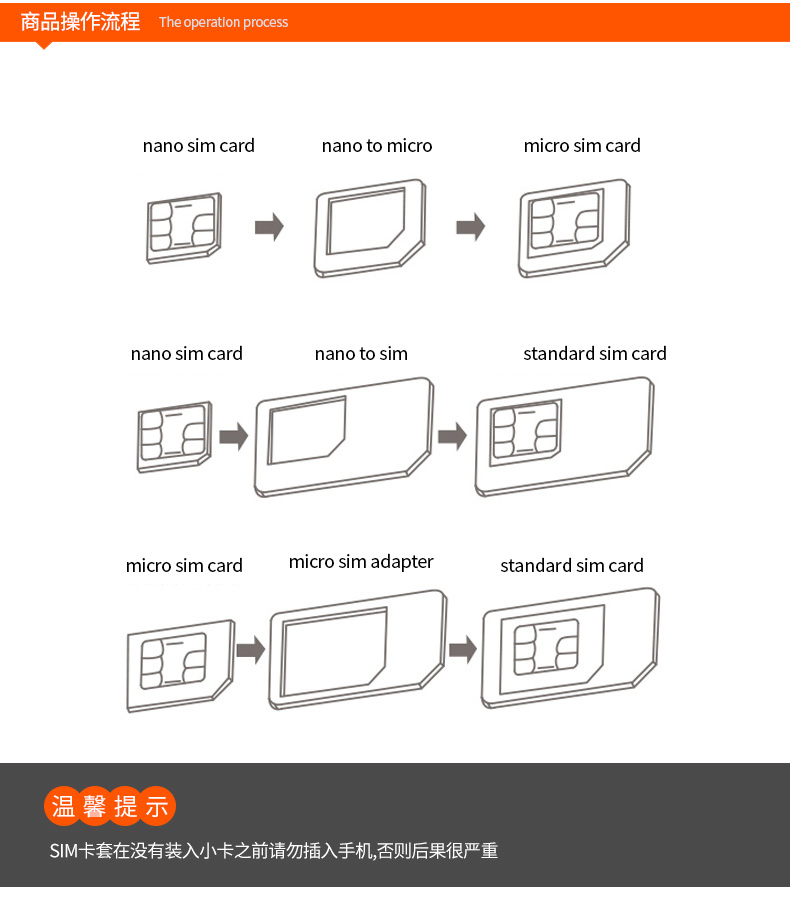 商品操作流程 The operation process

nano sim card

nano to micro

micro sim card

nano sim card

nano to sim

standard sim card

micro sim card

micro sim adapter

standard sim card

温馨提示

SIM卡套在没有装入小卡之前请勿插入手机,否则后果很严重