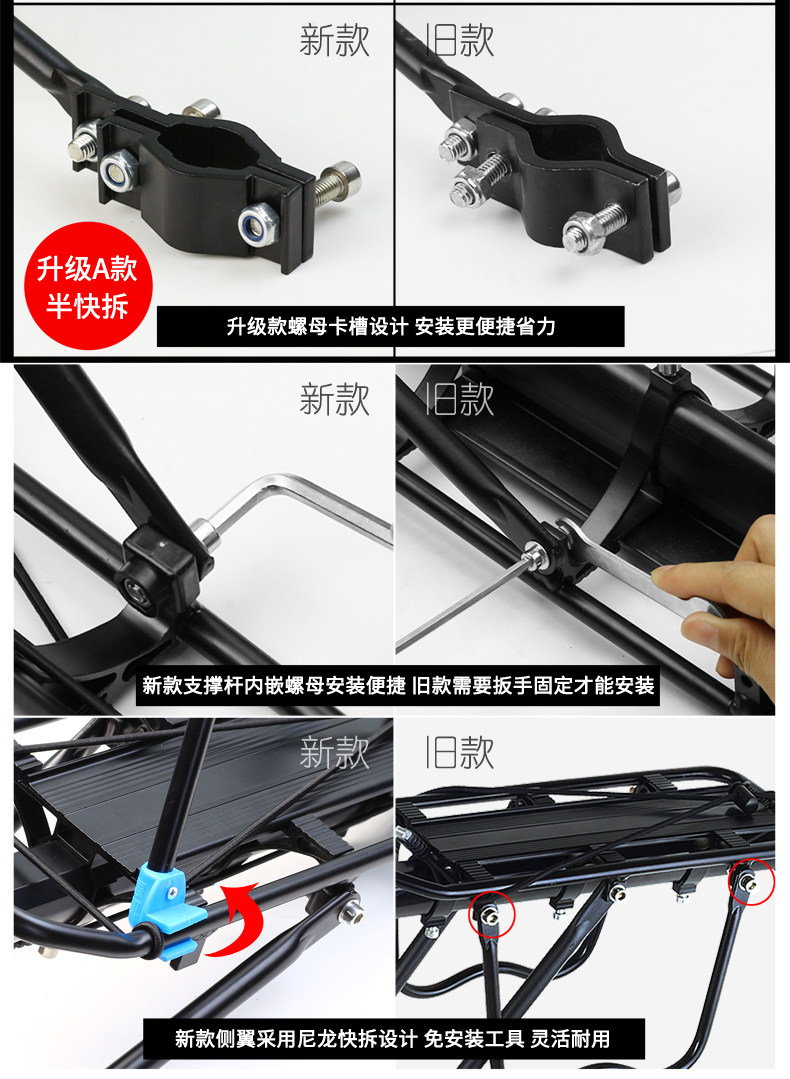 新款

旧款

升级A款
半快拆

升级款螺母卡槽设计 安装更便捷省力

新款

旧款

新款支撑杆内嵌螺母安装便捷 旧款需要扳手固定才能安装

新款

旧款

新款侧翼采用尼龙快拆设计 免安装工具 灵活耐用