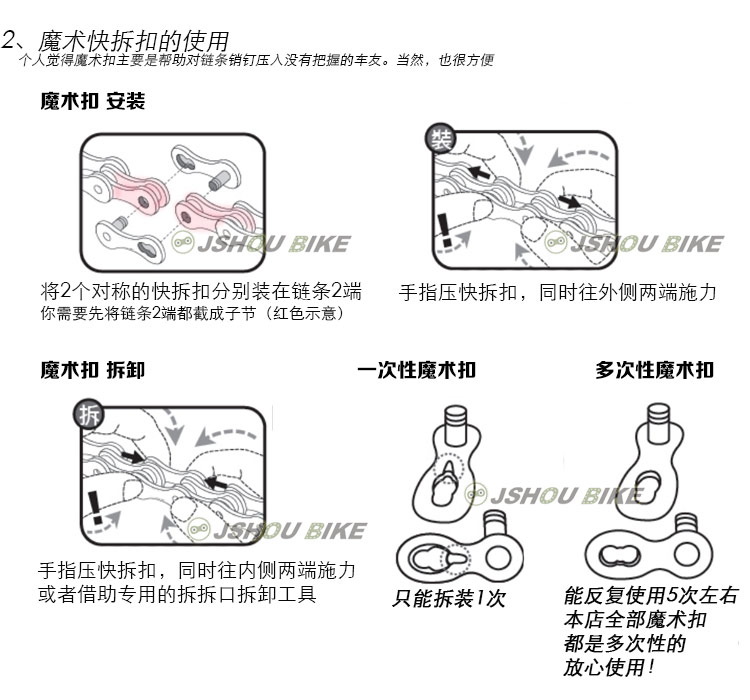 2、魔术快拆扣的使用
个人觉得魔术扣主要是帮助对链条销钉压入没有把握的车友。当然，也很方便

魔术扣 安装

JSHOU BIKE

将2个对称的快拆扣分别装在链条2端
你需要先将链条2端都截成子节（红色示意）

装

JSHOU BIKE

手指压快拆扣，同时往外侧两端施力

魔术扣 拆卸

拆

JSHOU BIKE

手指压快拆扣，同时往内侧两端施力
或者借助专用的拆拆口拆卸工具

一次性魔术扣

JSHOU BIKE

只能拆装1次

多次性魔术扣

能反复使用5次左右
本店全部魔术扣
都是多次性的
放心使用！