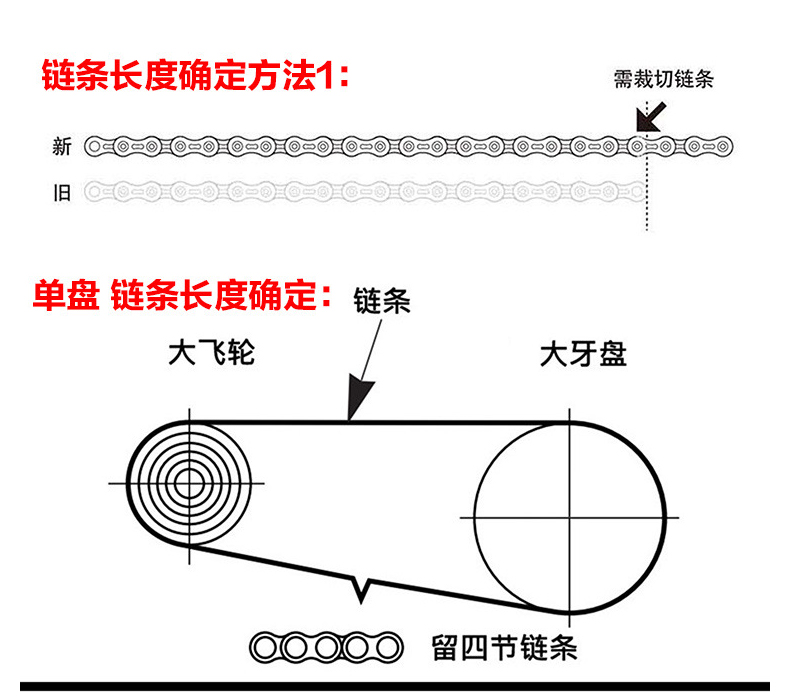 链条长度确定方法1：

需裁切链条

新

旧

单盘 链条长度确定：

链条

大飞轮

大牙盘

留四节链条