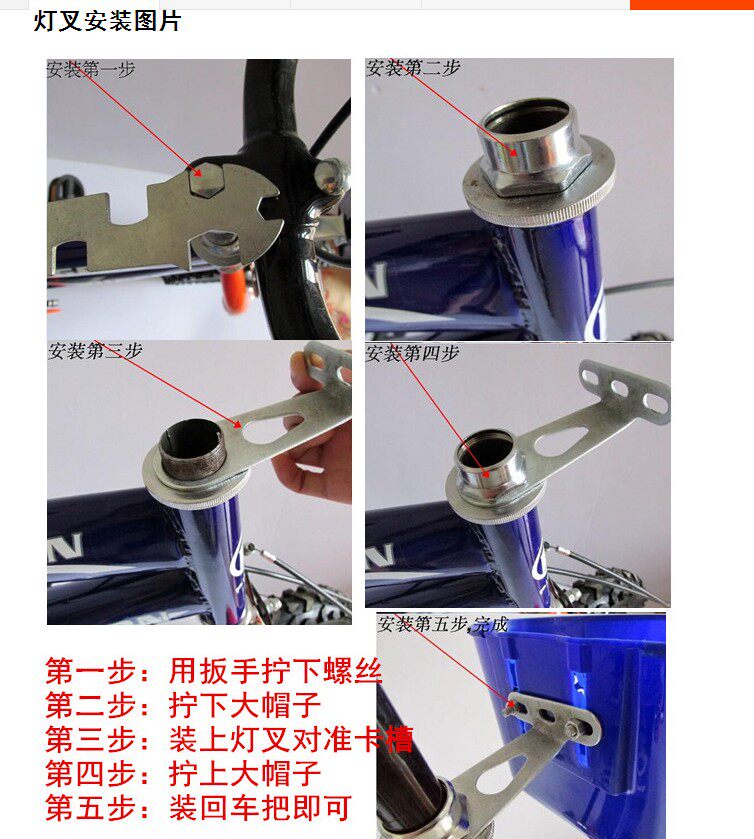 灯叉安装图片

安装第一步

安装第二步

安装第三步

安装第四步

安装第五步,完成

第一步：用扳手拧下螺丝
第二步：拧下大帽子
第三步：装上灯叉对准卡槽
第四步：拧上大帽子
第五步：装回车把即可