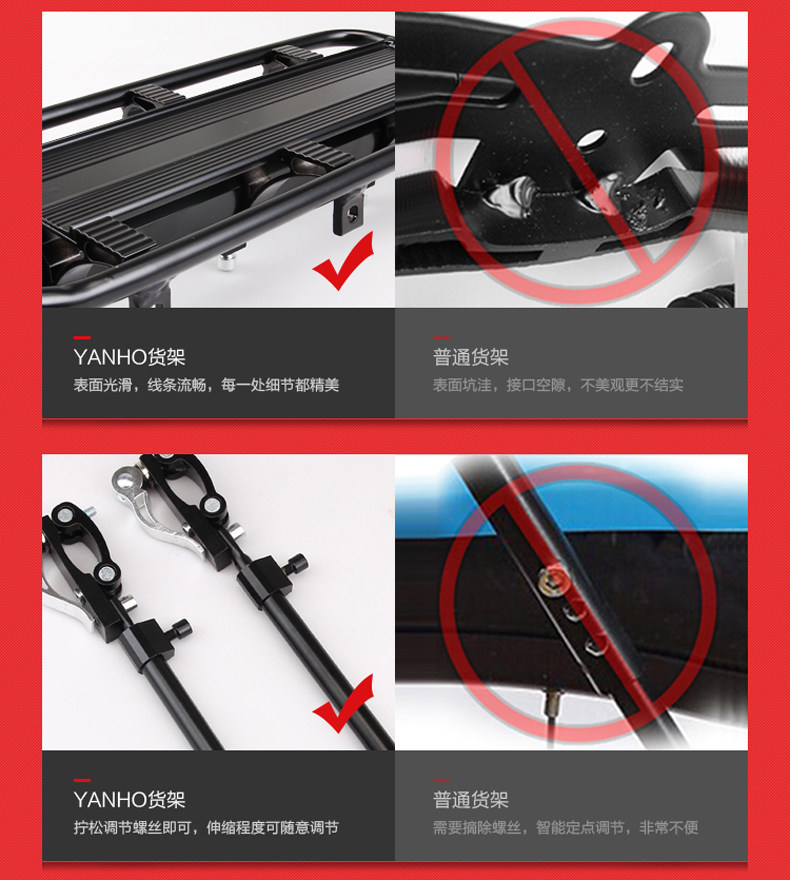 YANHO货架
表面光滑，线条流畅，每一处细节都精美

普通货架
表面坑洼，接口空隙，不美观更不结实

YANHO货架
拧松调节螺丝即可，伸缩程度可随意调节

普通货架
需要摘除螺丝，智能定点调节，非常不便