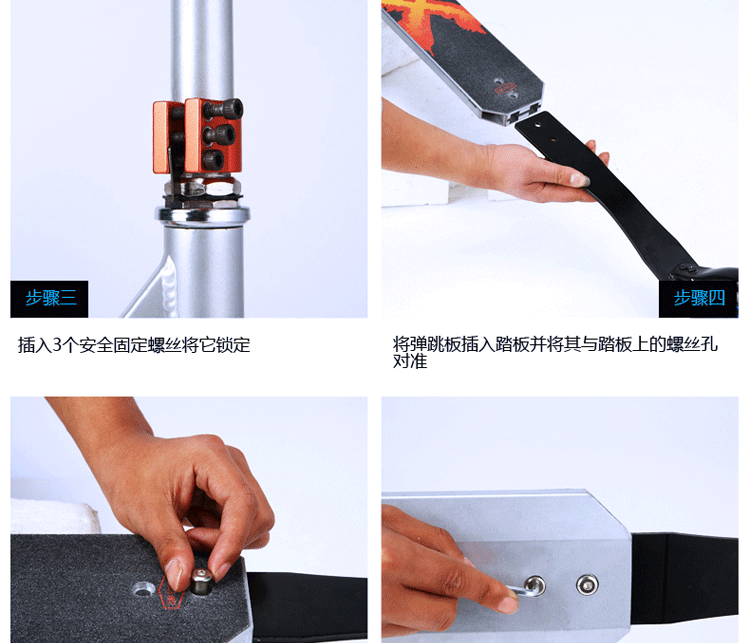 步骤三

插入3个安全固定螺丝将它锁定

步骤四

将弹跳板插入踏板并将其与踏板上的螺丝孔对准