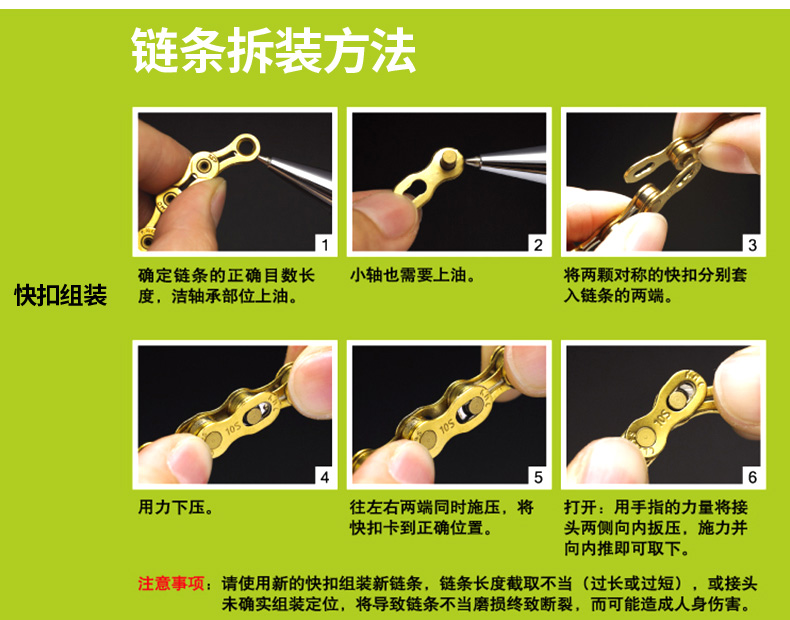 链条拆装方法

快扣组装

1

确定链条的正确目数长度，洁轴承部位上油。

2

小轴也需要上油。

3

将两颗对称的快扣分别套入链条的两端。

10S

4

用力下压。

10S

5

往左右两端同时施压，将快扣卡到正确位置。

10S

6

打开：用手指的力量将接头两侧向内扳压，施力并向内推即可取下。

注意事项：请使用新的快扣组装新链条，链条长度截取不当（过长或过短），或接头未确实组装定位，将导致链条不当磨损终致断裂，而可能造成人身伤害。