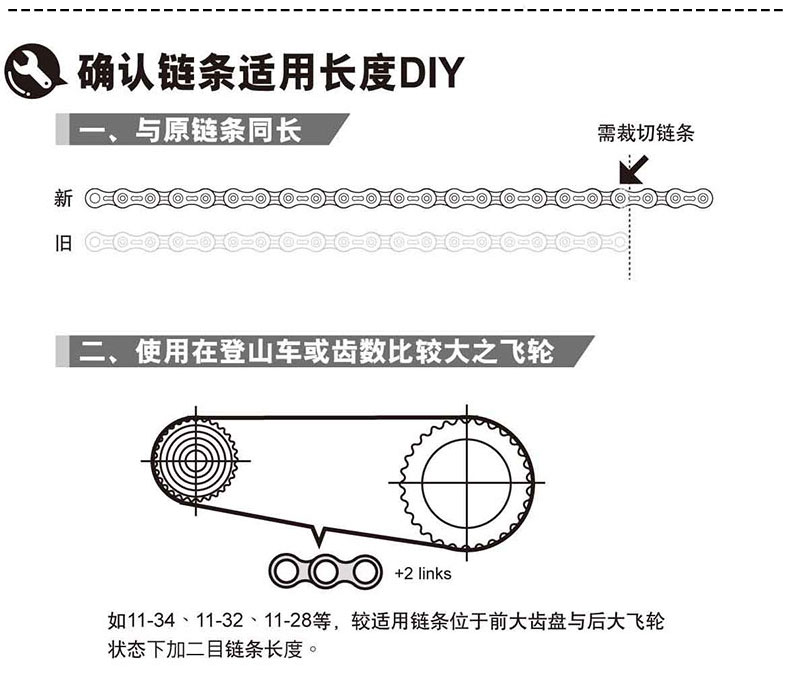 确认链条适用长度DIY

一、与原链条同长

需裁切链条

新

旧

二、使用在登山车或齿数比较大之飞轮

+2 links

如11-34、11-32、11-28等，较适用链条位于前大齿盘与后大飞轮状态下加二目链条长度。