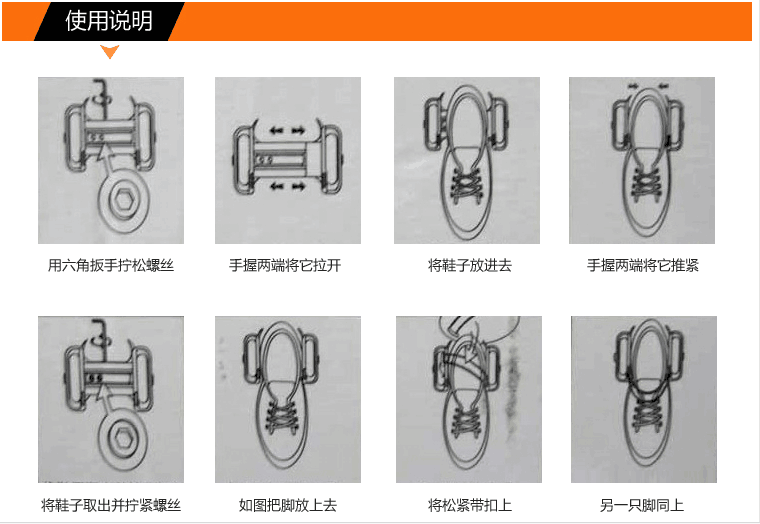 使用说明

用六角扳手拧松螺丝

手握两端将它拉开

将鞋子放进去

手握两端将它推紧

将鞋子取出并拧紧螺丝

如图把脚放上去

将松紧带扣上

另一只脚同上