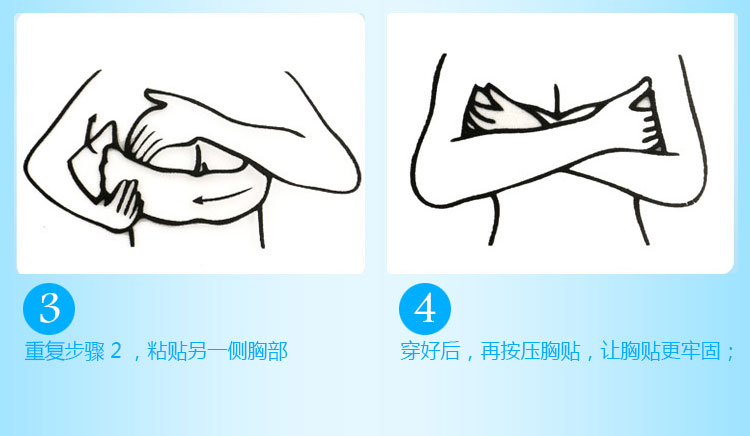 3

重复步骤 2 ，粘贴另一侧胸部

4

穿好后，再按压胸贴，让胸贴更牢固；