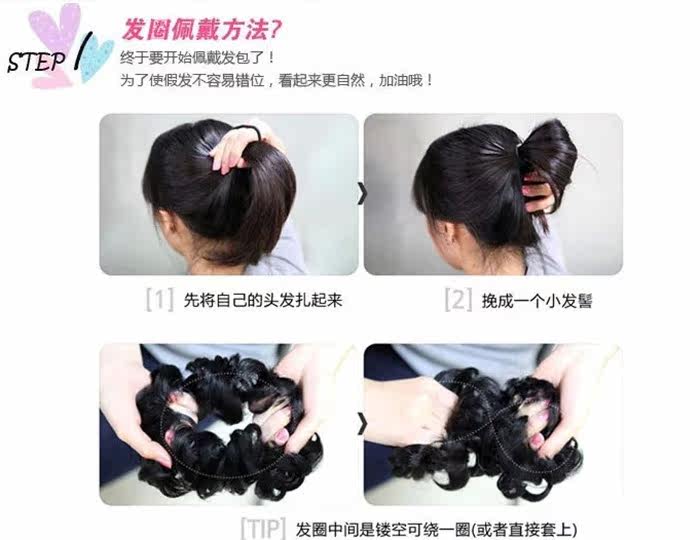 STEP 1

发圈佩戴方法?

终于要开始佩戴发包了！

为了使假发不容易错位，看起来更自然，加油哦！

[1] 先将自己的头发扎起来

[2] 挽成一个小发髻

[TIP] 发圈中间是镂空可绕一圈(或者直接套上)