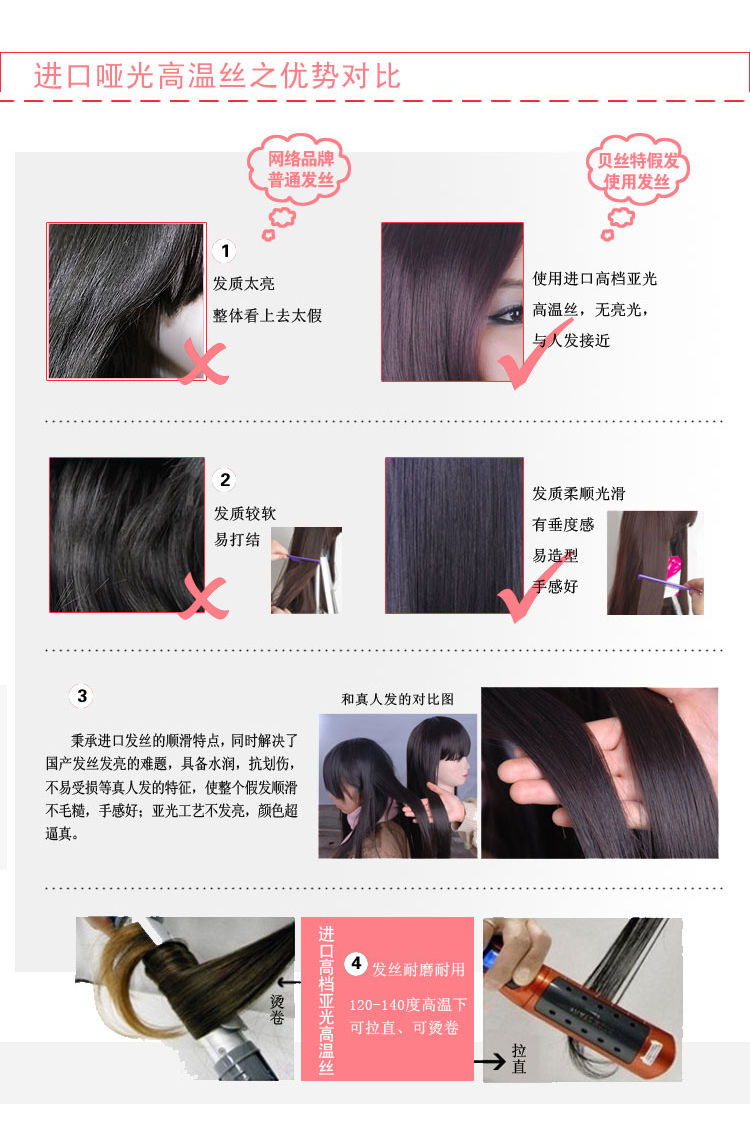 进口哑光高温丝之优势对比

网络品牌普通发丝

贝丝特假发使用发丝

1
发质太亮
整体看上去太假

使用进口高档亚光高温丝，无亮光，与人发接近

2
发质较软
易打结

发质柔顺光滑
有垂度感
易造型
手感好

3
秉承进口发丝的顺滑特点，同时解决了国产发丝发亮的难题，具备水润，抗划伤，不易受损等真人发的特征，使整个假发顺滑不毛糙，手感好；亚光工艺不发亮，颜色超逼真。

和真人发的对比图

烫卷

进口高档亚光高温丝

4 发丝耐磨耐用
120-140度高温下可拉直、可烫卷

拉直