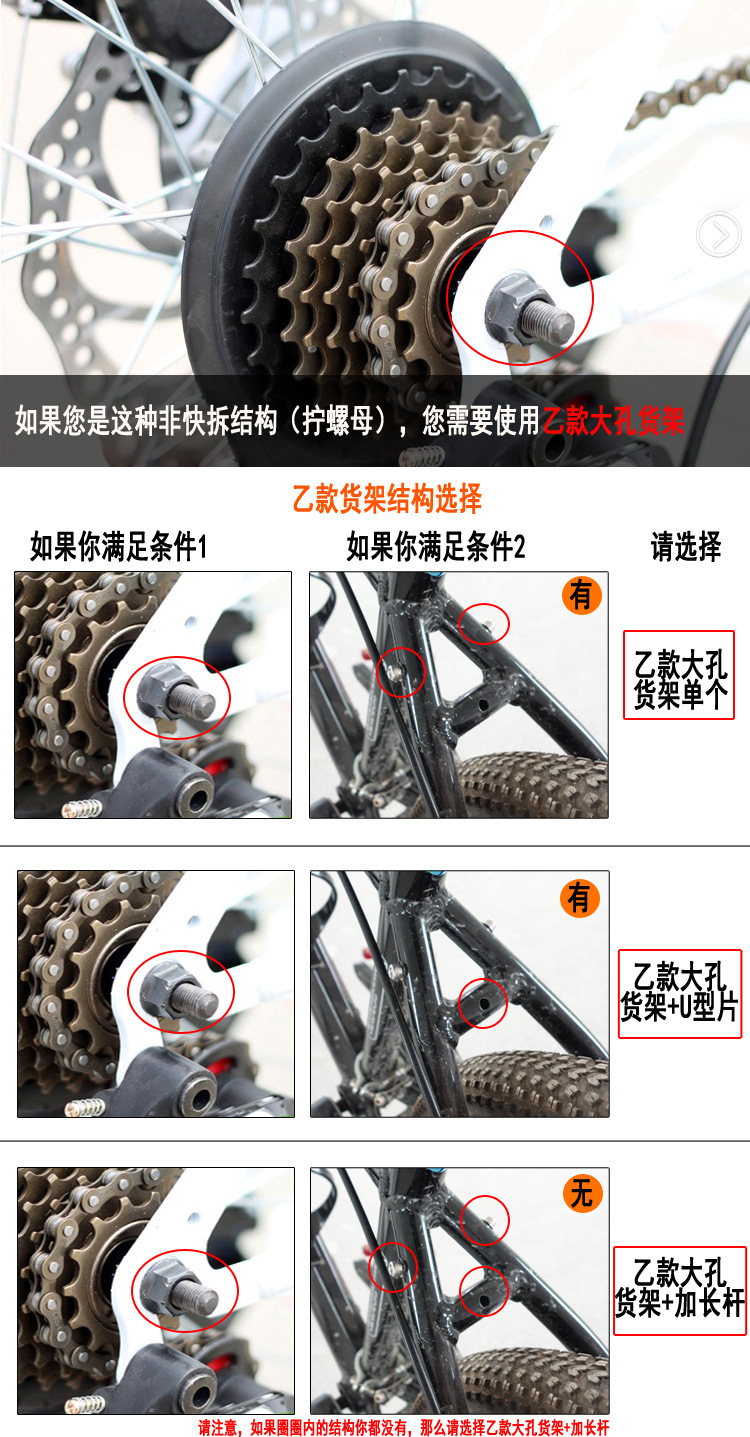 如果您是这种非快拆结构（拧螺母），您需要使用乙款大孔货架

乙款货架结构选择

如果你满足条件1

如果你满足条件2

请选择

有

乙款大孔货架单个

有

乙款大孔货架+U型片

无

乙款大孔货架+加长杆

请注意，如果圈圈内的结构你都没有，那么请选择乙款大孔货架+加长杆