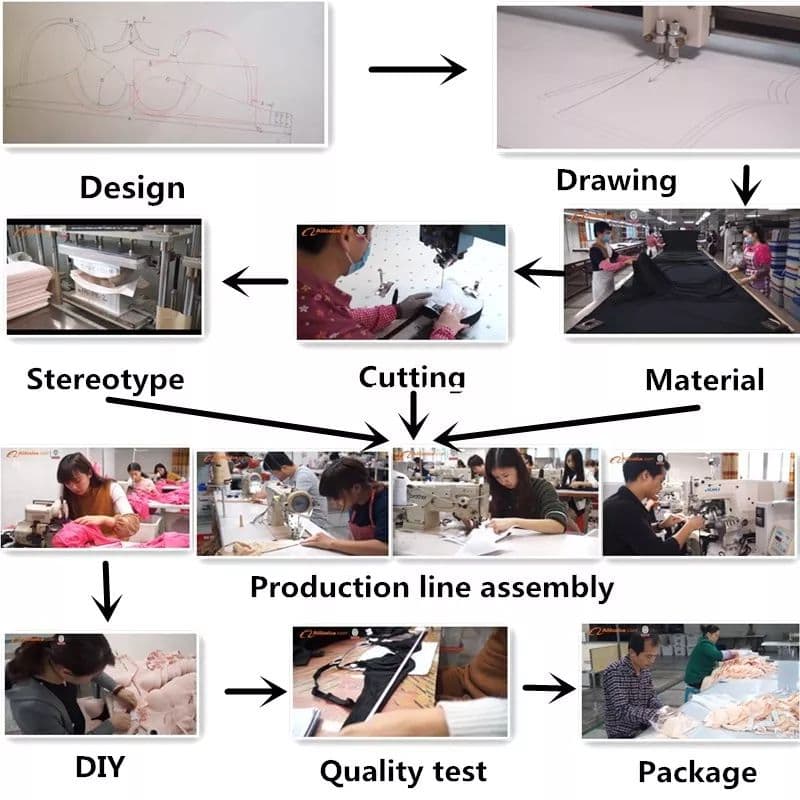 Design

Drawing

Stereotype

Cutting

Material

Production line assembly

DIY

Quality test

Package